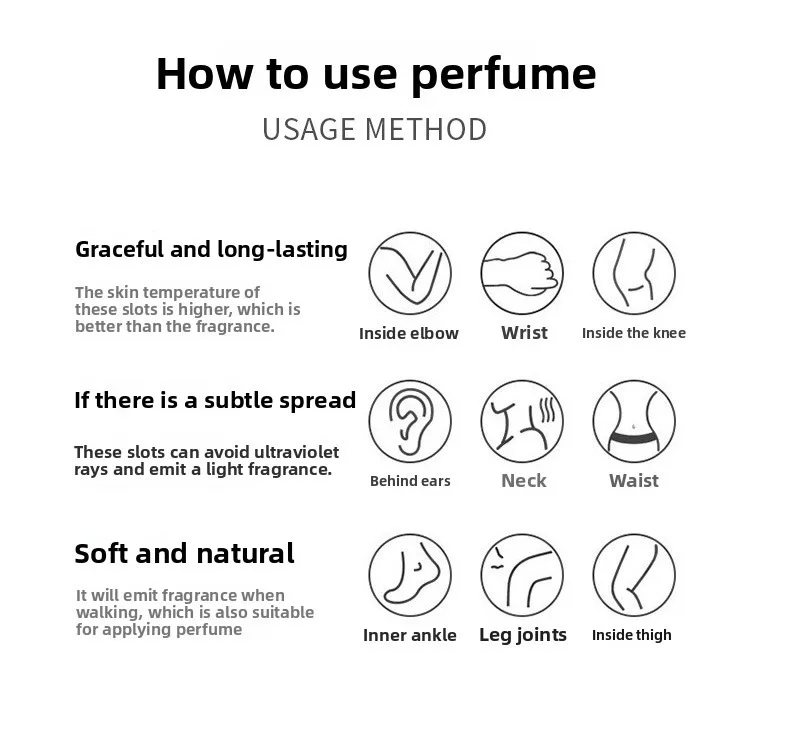 How to use perfume
USAGE METHOD

Graceful and long-lasting

The skin temperature of these slots is higher, which is better than the fragrance.

Inside elbow
Wrist
Inside the knee

If there is a subtle spread

These slots can avoid ultraviolet rays and emit a light fragrance.

Behind ears
Neck
Waist

Soft and natural

It will emit fragrance when walking, which is also suitable for applying perfume

Inner ankle
Leg joints
Inside thigh