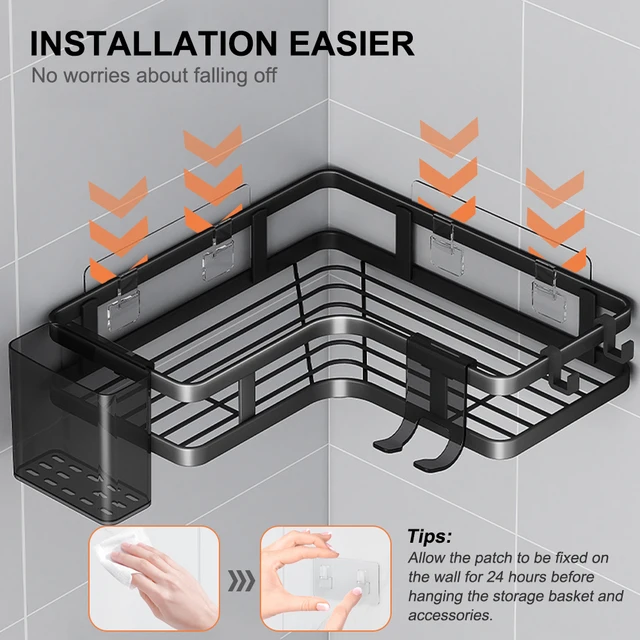 INSTALLATION EASIER
No worries about falling off

Tips:
Allow the patch to be fixed on the wall for 24 hours before hanging the storage basket and accessories.