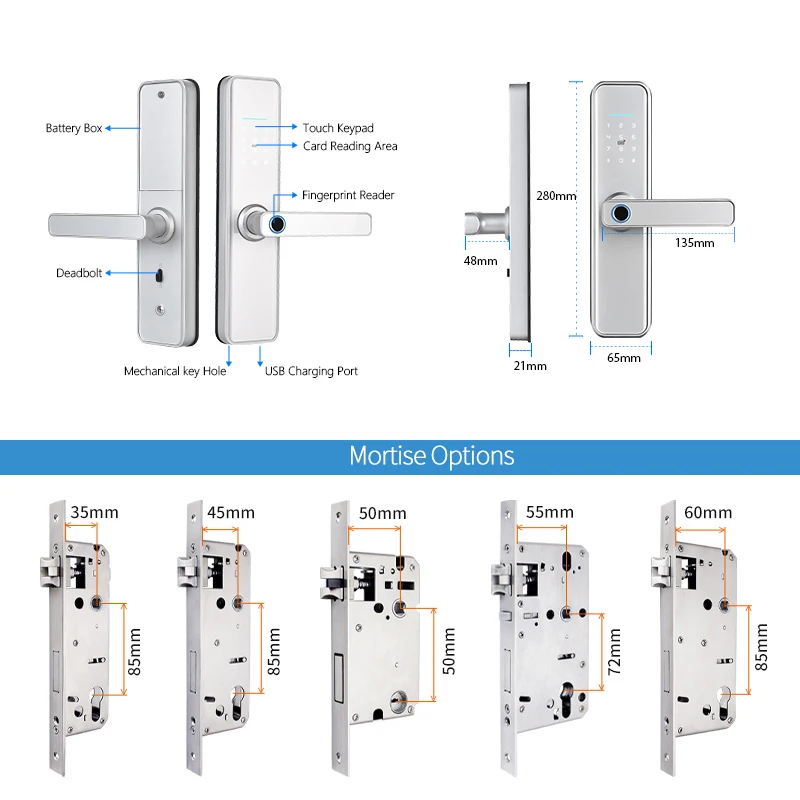 Battery Box
Touch Keypad
Card Reading Area
Fingerprint Reader
Deadbolt
Mechanical key Hole
USB Charging Port

280mm
48mm
135mm
21mm
65mm

Mortise Options

35mm
85mm

45mm
85mm

50mm
50mm

55mm
72mm

60mm
85mm