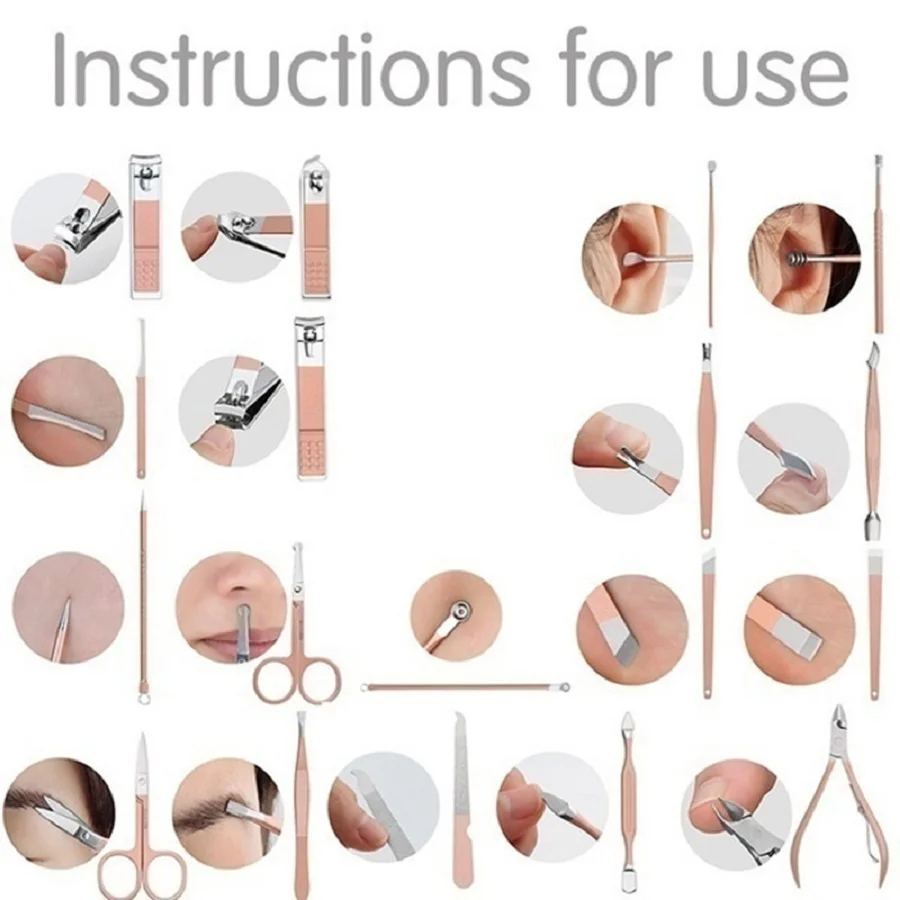 Instructions for use