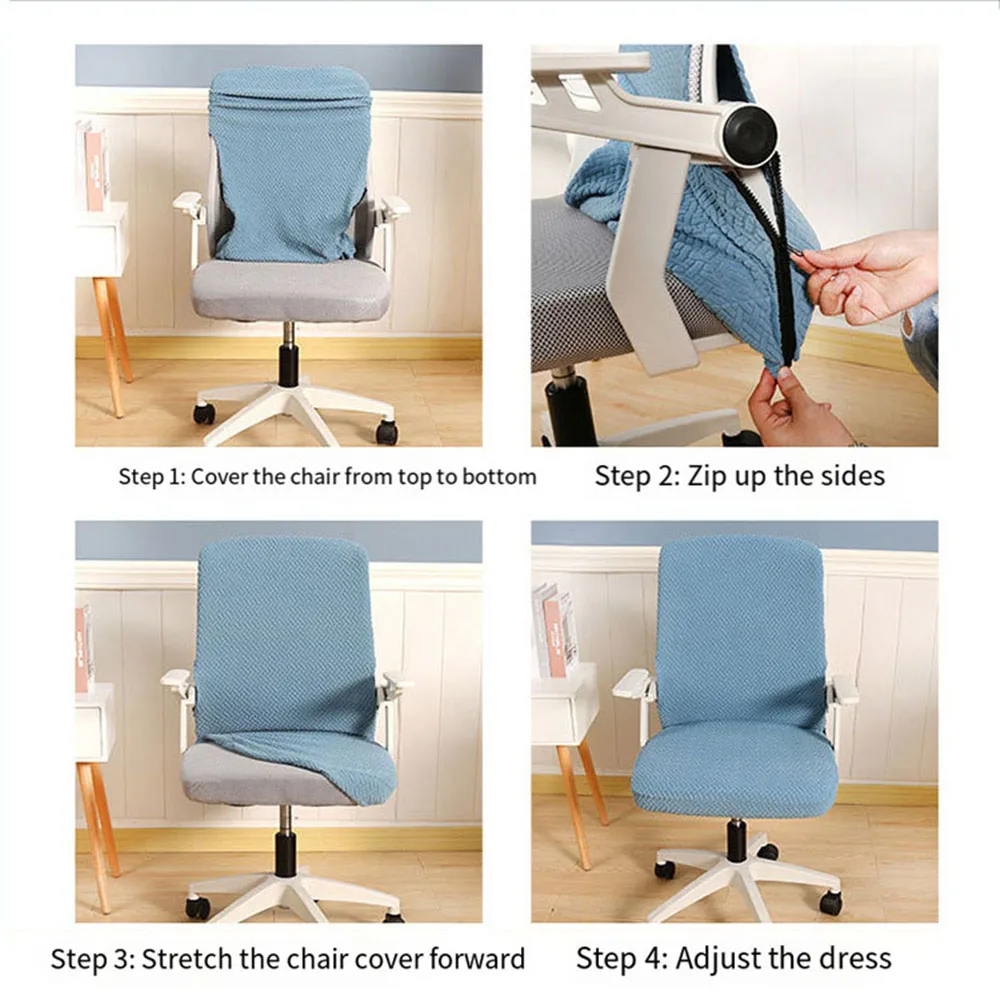 Step 1: Cover the chair from top to bottom

Step 2: Zip up the sides

Step 3: Stretch the chair cover forward

Step 4: Adjust the dress