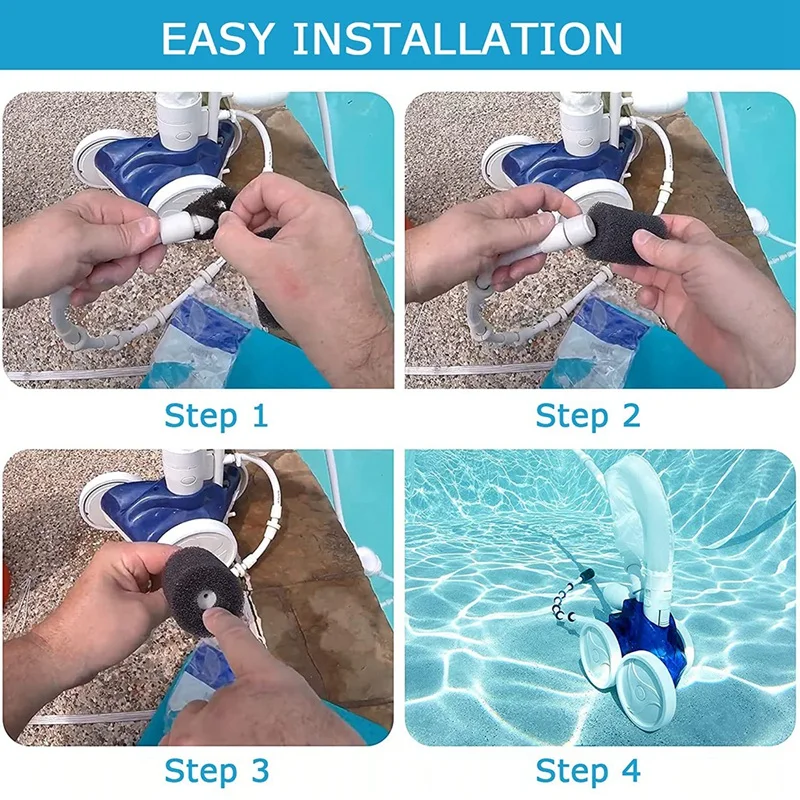 EASY INSTALLATION

Step 1

Step 2

Step 3

Step 4