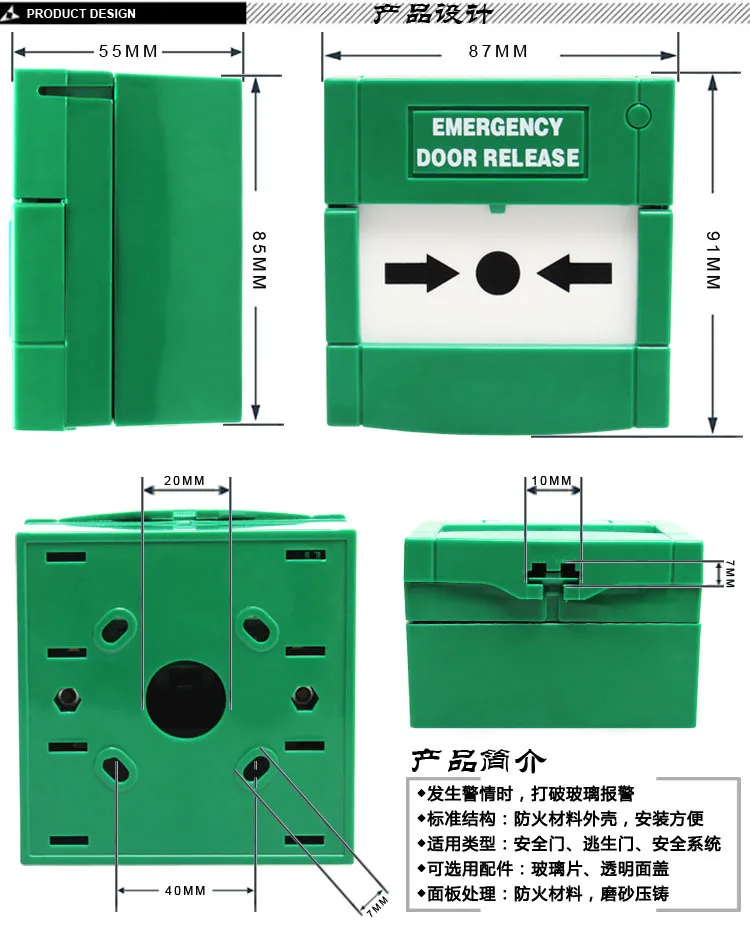 PRODUCT DESIGN

产品设计

55MM

87MM

EMERGENCY DOOR RELEASE

85MM

91MM

20MM

10MM

7MM

40MM

7MM

产品简介

◆发生警情时，打破玻璃报警
◆标准结构：防火材料外壳，安装方便
◆适用类型：安全门、逃生门、安全系统
◆可选用配件：玻璃片、透明面盖
◆面板处理：防火材料，磨砂压铸