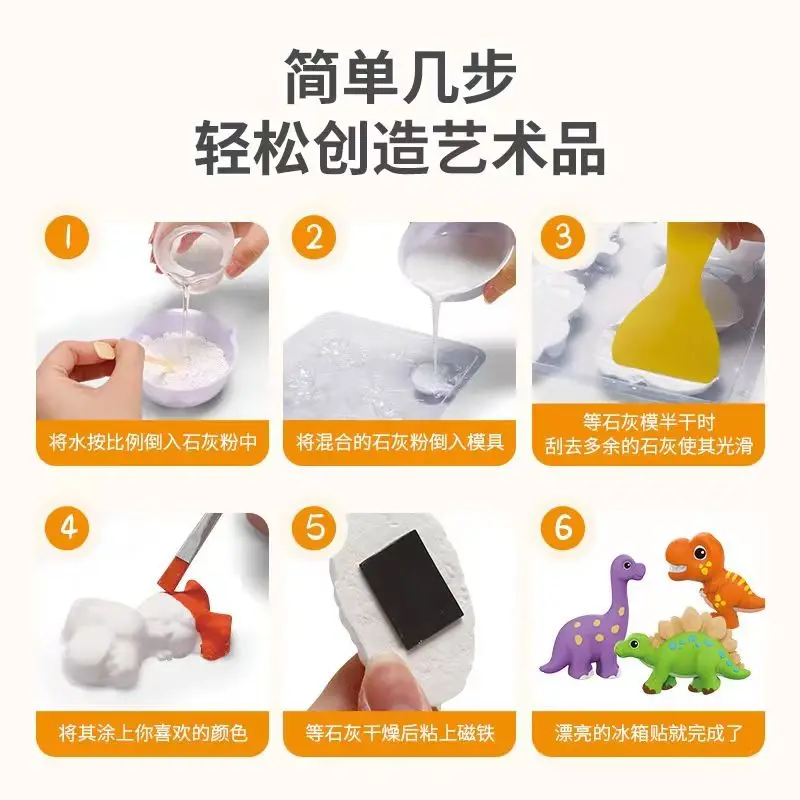 简单几步
轻松创造艺术品

1
将水按比例倒入石灰粉中

2
将混合的石灰粉倒入模具

3
等石灰模半干时
刮去多余的石灰使其光滑

4
将其涂上你喜欢的颜色

5
等石灰干燥后粘上磁铁

6
漂亮的冰箱贴就完成了