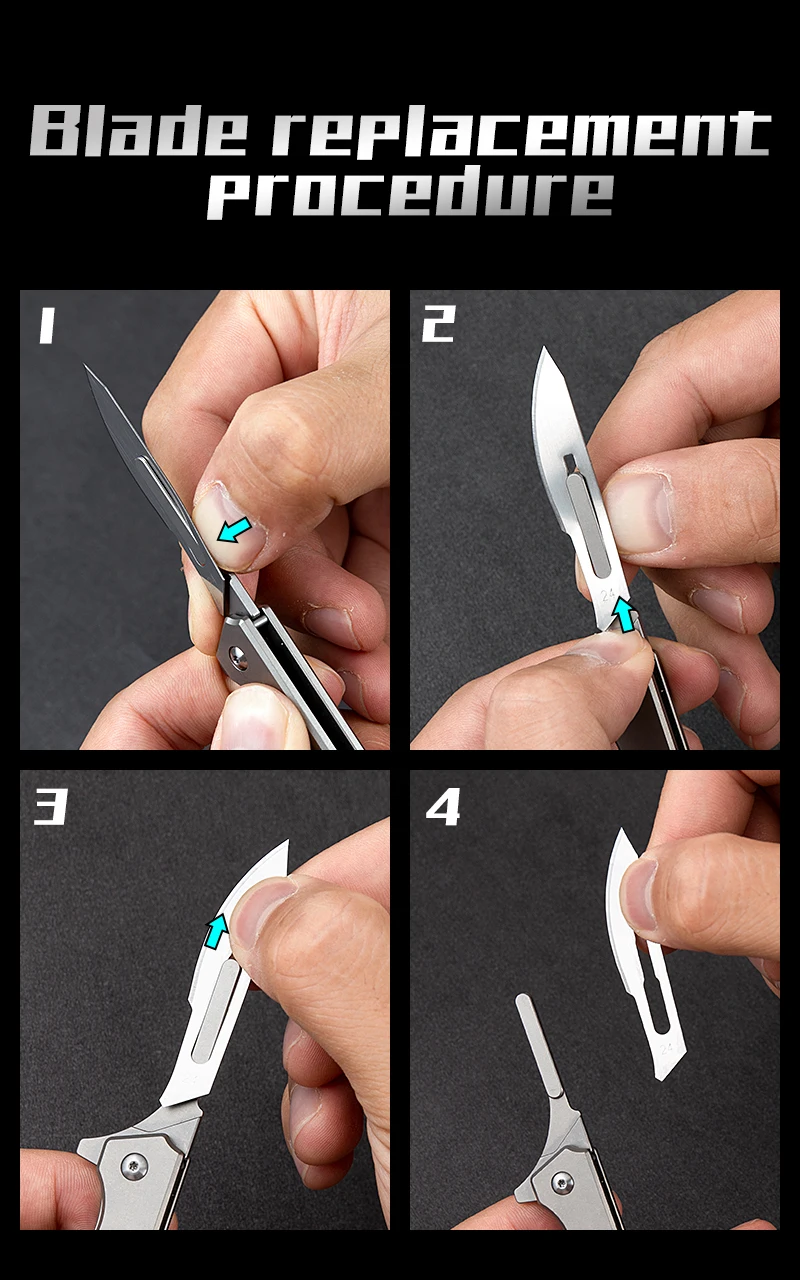 Blade replacement procedure

1

2

24

3

4

24