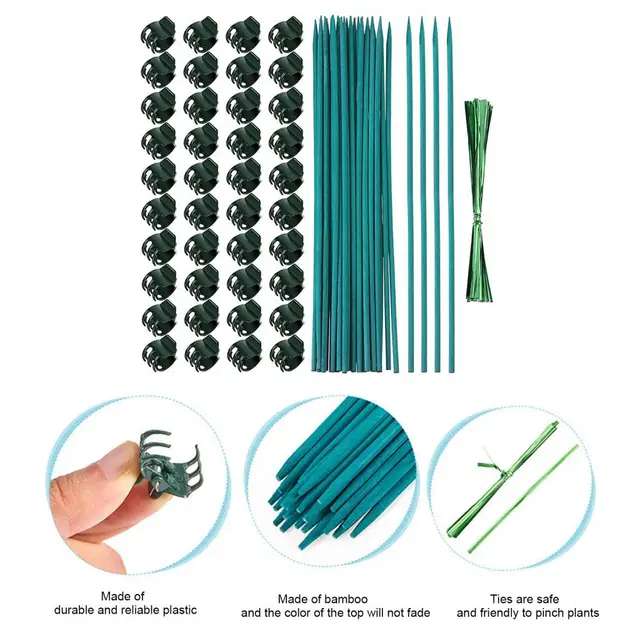 Made of
durable and reliable plastic

Made of bamboo
and the color of the top will not fade

Ties are safe
and friendly to pinch plants