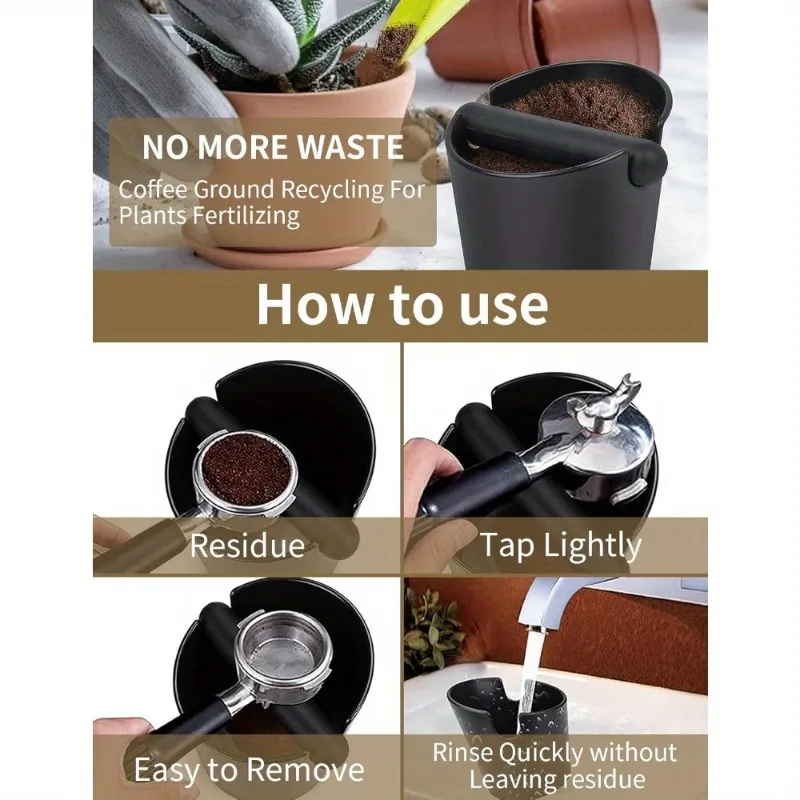 NO MORE WASTE
Coffee Ground Recycling For Plants Fertilizing

How to use

Residue

Tap Lightly

Easy to Remove

Rinse Quickly without Leaving residue