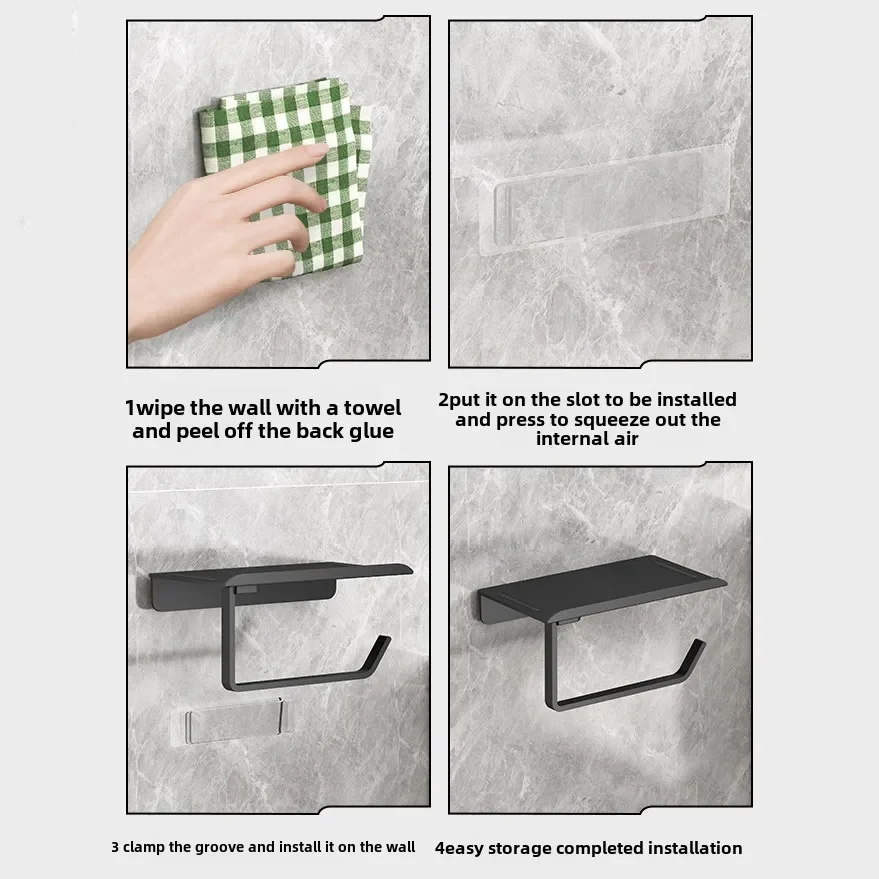 1wipe the wall with a towel and peel off the back glue

2put it on the slot to be installed and press to squeeze out the internal air

3 clamp the groove and install it on the wall

4easy storage completed installation