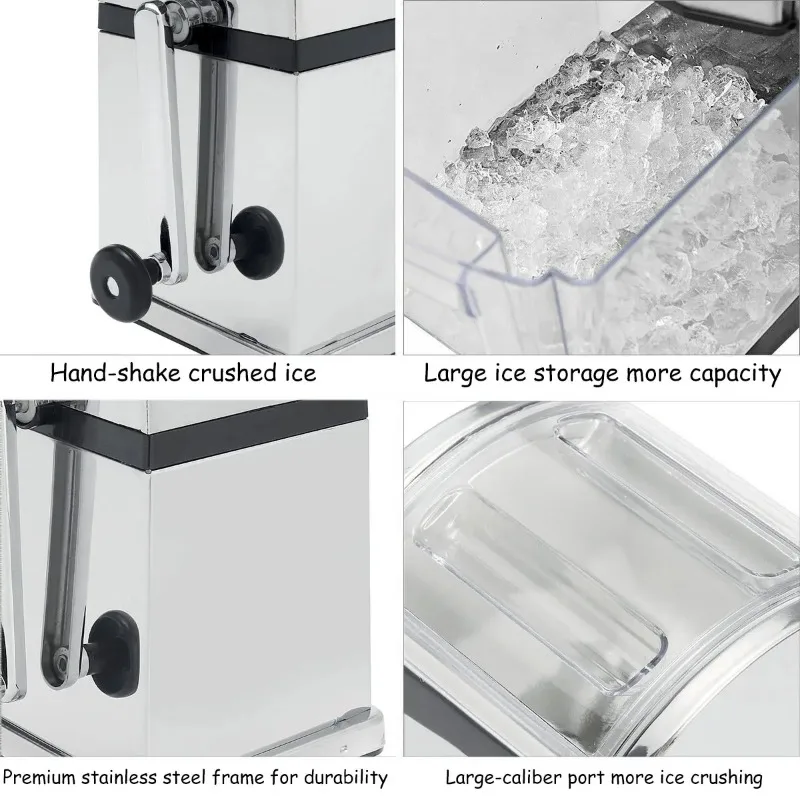 Hand-shake crushed ice

Large ice storage more capacity

Premium stainless steel frame for durability

Large-caliber port more ice crushing