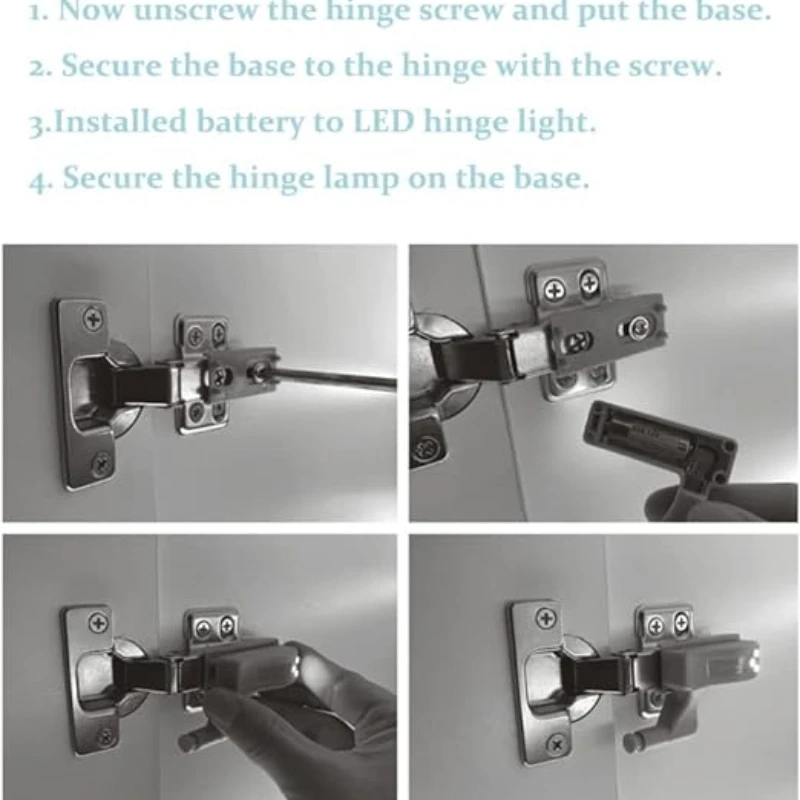 1. Now unscrew the hinge screw and put the base.

2. Secure the base to the hinge with the screw.

3.Installed battery to LED hinge light.

4. Secure the hinge lamp on the base.