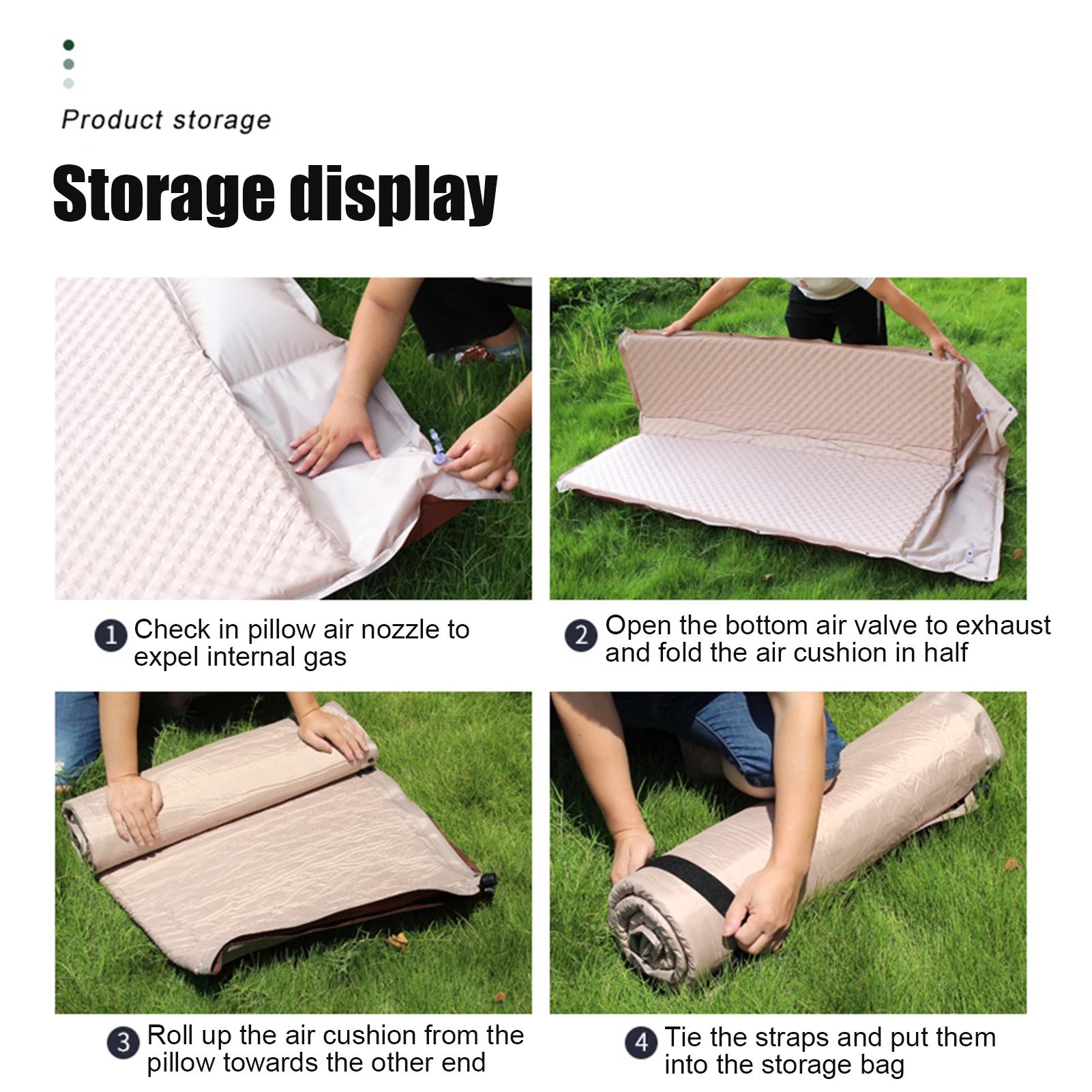 Product storage

Storage display

1 Check in pillow air nozzle to expel internal gas

2 Open the bottom air valve to exhaust and fold the air cushion in half

3 Roll up the air cushion from the pillow towards the other end

4 Tie the straps and put them into the storage bag