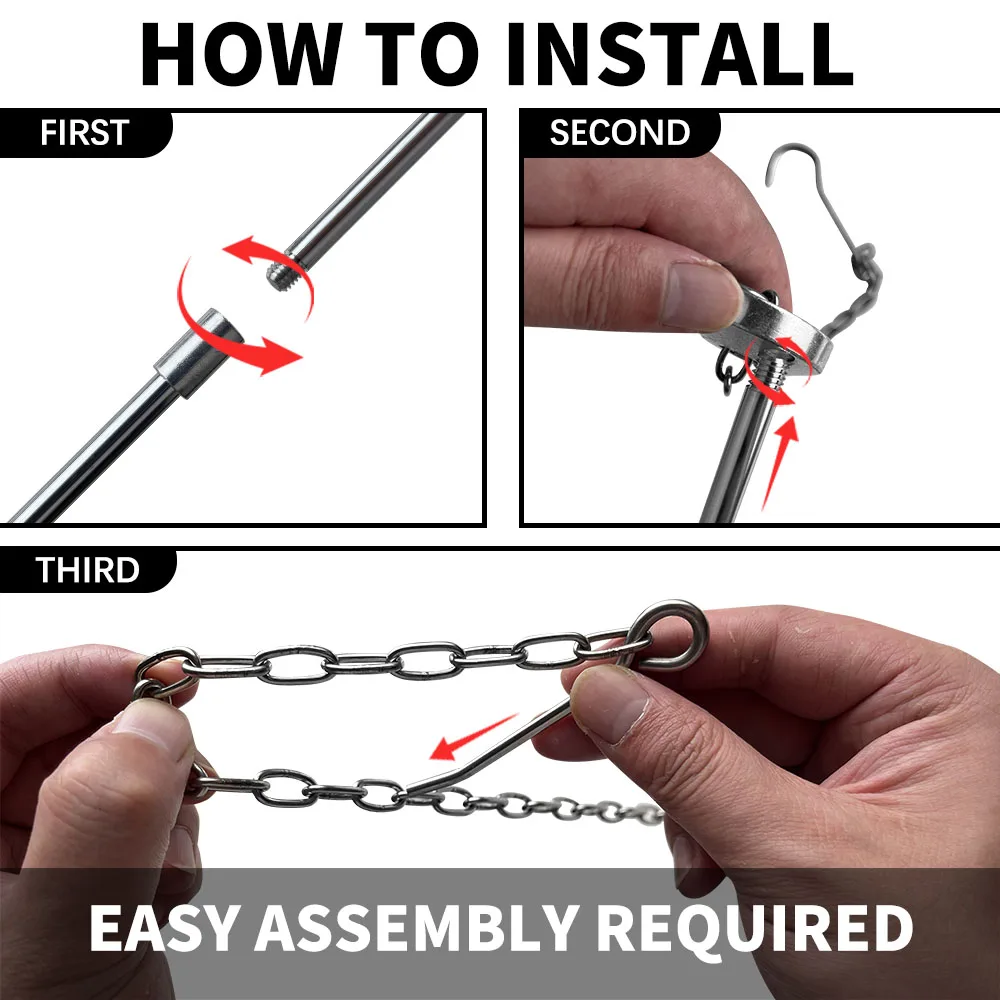 HOW TO INSTALL

FIRST

SECOND

THIRD

EASY ASSEMBLY REQUIRED