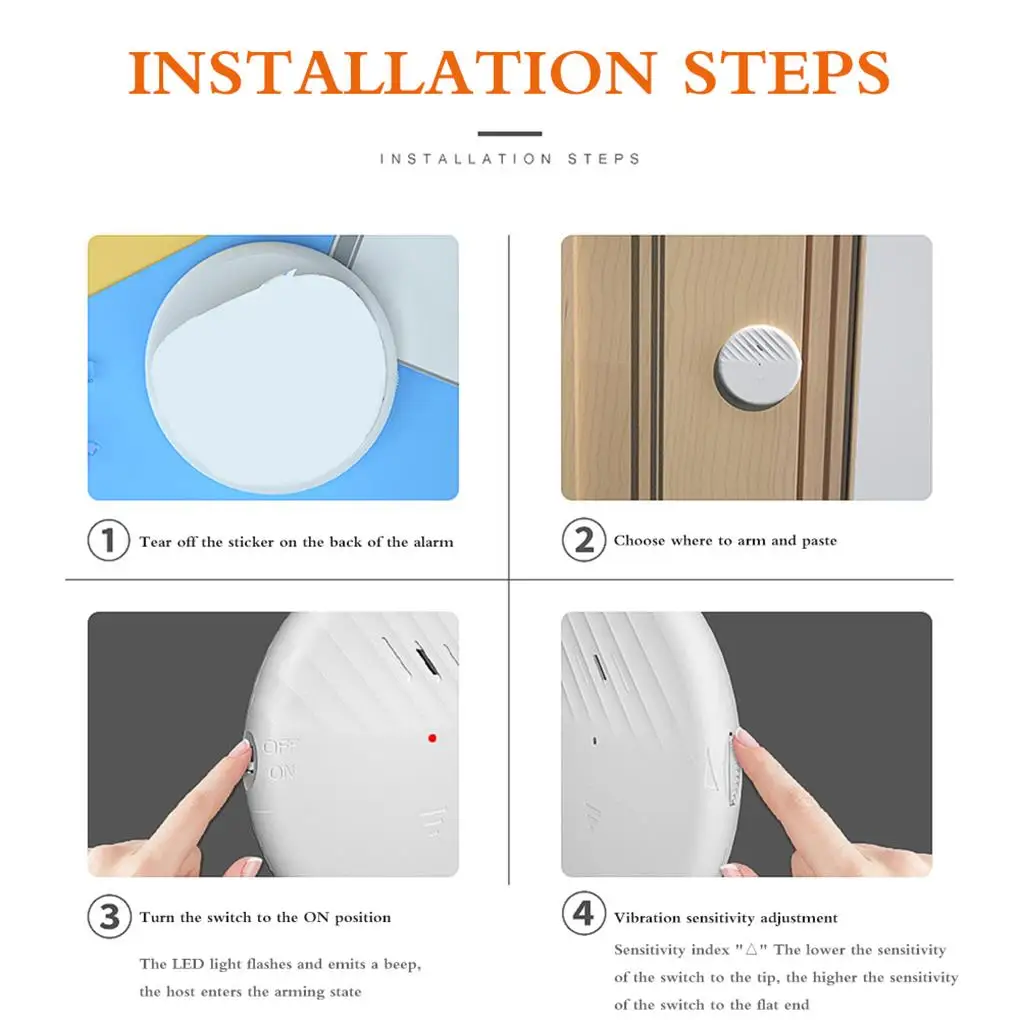 INSTALLATION STEPS

INSTALLATION STEPS

1 Tear off the sticker on the back of the alarm

2 Choose where to arm and paste

OFF
ON

3 Turn the switch to the ON position

The LED light flashes and emits a beep, the host enters the arming state

4 Vibration sensitivity adjustment

Sensitivity index "△" The lower the sensitivity of the switch to the tip, the higher the sensitivity of the switch to the flat end