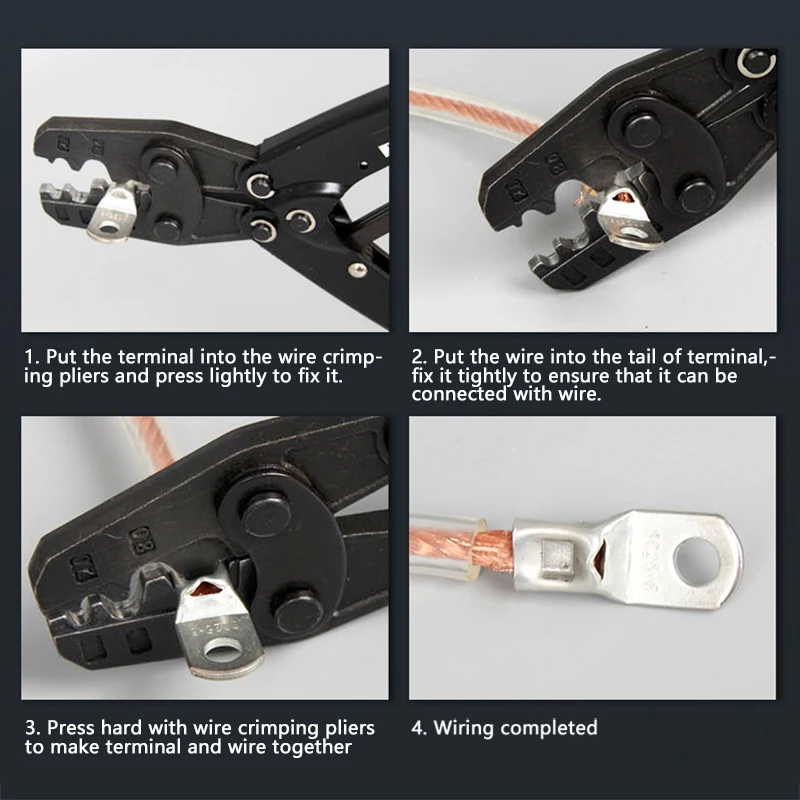 1. Put the terminal into the wire crimping pliers and press lightly to fix it.

2. Put the wire into the tail of terminal,-fix it tightly to ensure that it can be connected with wire.

3. Press hard with wire crimping pliers to make terminal and wire together

4. Wiring completed