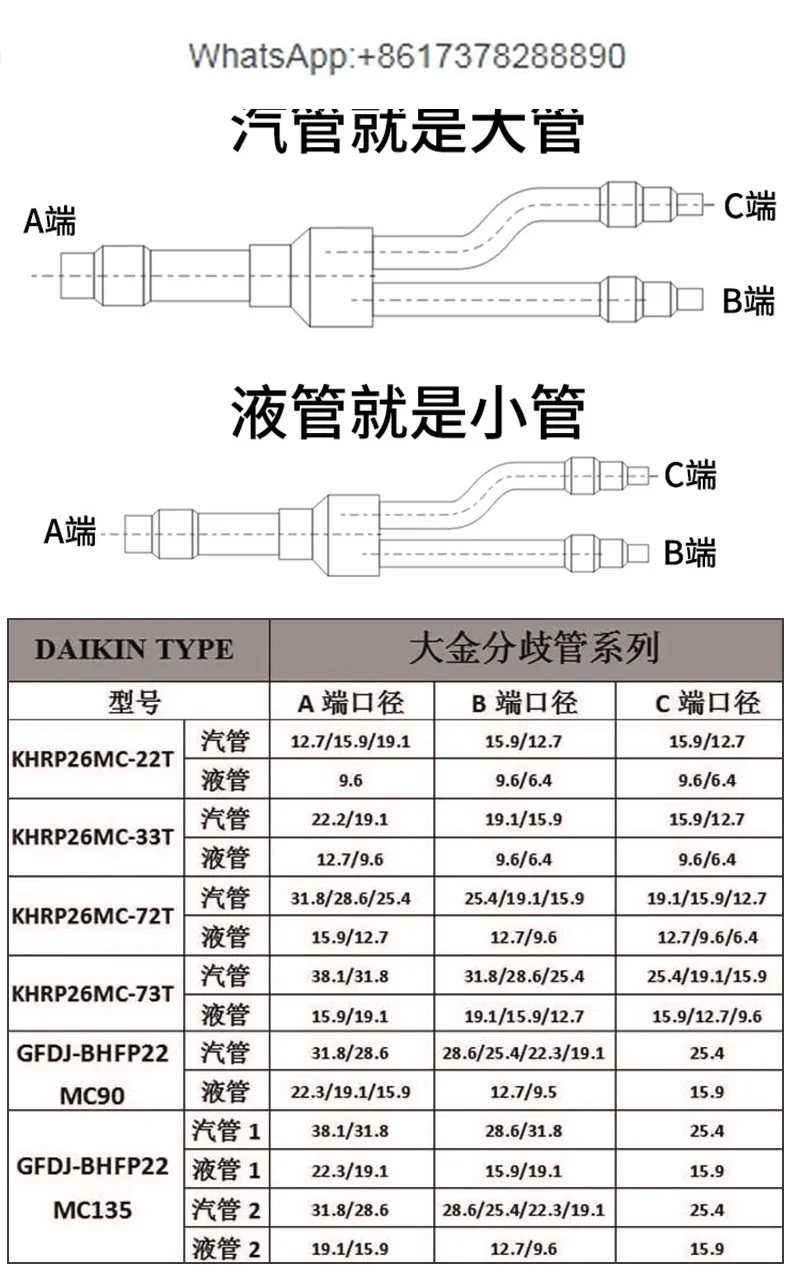 WhatsApp:+8617378288890

汽管就是大管

A端

C端

B端

液管就是小管

A端

C端

B端

| DAIKIN TYPE | | 大金分歧管系列 | | |
|---|---|---|---|---|
| 型号 | | A 端口径 | B 端口径 | C 端口径 |
| KHRP26MC-22T | 汽管 | 12.7/15.9/19.1 | 15.9/12.7 | 15.9/12.7 |
| | 液管 | 9.6 | 9.6/6.4 | 9.6/6.4 |
| KHRP26MC-33T | 汽管 | 22.2/19.1 | 19.1/15.9 | 15.9/12.7 |
| | 液管 | 12.7/9.6 | 9.6/6.4 | 9.6/6.4 |
| KHRP26MC-72T | 汽管 | 31.8/28.6/25.4 | 25.4/19.1/15.9 | 19.1/15.9/12.7 |
| | 液管 | 15.9/12.7 | 12.7/9.6 | 12.7/9.6/6.4 |
| KHRP26MC-73T | 汽管 | 38.1/31.8 | 31.8/28.6/25.4 | 25.4/19.1/15.9 |
| | 液管 | 15.9/19.1 | 19.1/15.9/12.7 | 15.9/12.7/9.6 |
| GFDJ-BHFP22 MC90 | 汽管 | 31.8/28.6 | 28.6/25.4/22.3/19.1 | 25.4 |
| | 液管 | 22.3/19.1/15.9 | 12.7/9.5 | 15.9 |
| GFDJ-BHFP22 MC135 | 汽管 1 | 38.1/31.8 | 28.6/31.8 | 25.4 |
| | 液管 1 | 22.3/19.1 | 15.9/19.1 | 15.9 |
| | 汽管 2 | 31.8/28.6 | 28.6/25.4/22.3/19.1 | 25.4 |
| | 液管 2 | 19.1/15.9 | 12.7/9.6 | 15.9 |