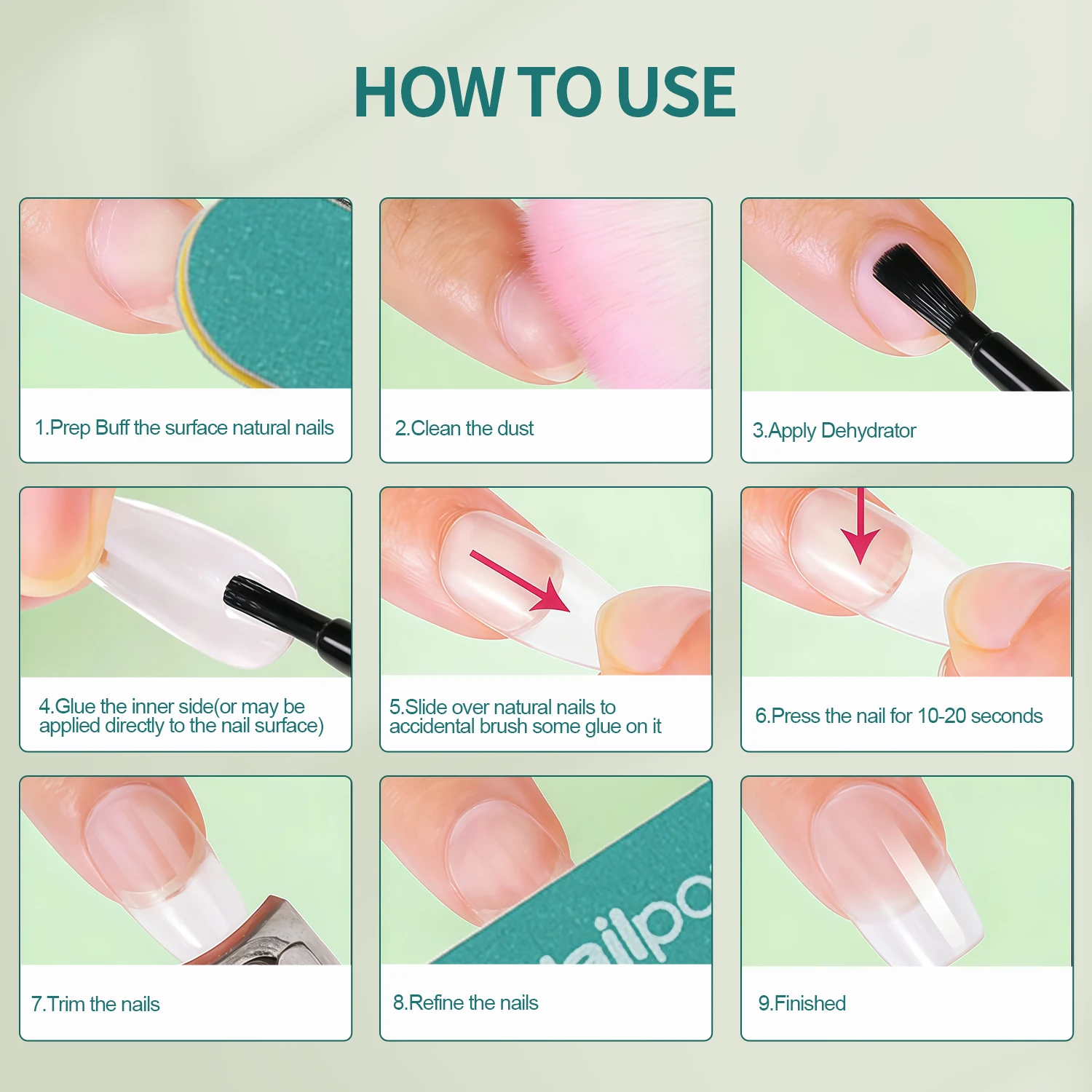 HOW TO USE

1.Prep Buff the surface natural nails

2.Clean the dust

3.Apply Dehydrator

4.Glue the inner side(or may be applied directly to the nail surface)

5.Slide over natural nails to accidental brush some glue on it

6.Press the nail for 10-20 seconds

7.Trim the nails

ailpo

8.Refine the nails

9.Finished