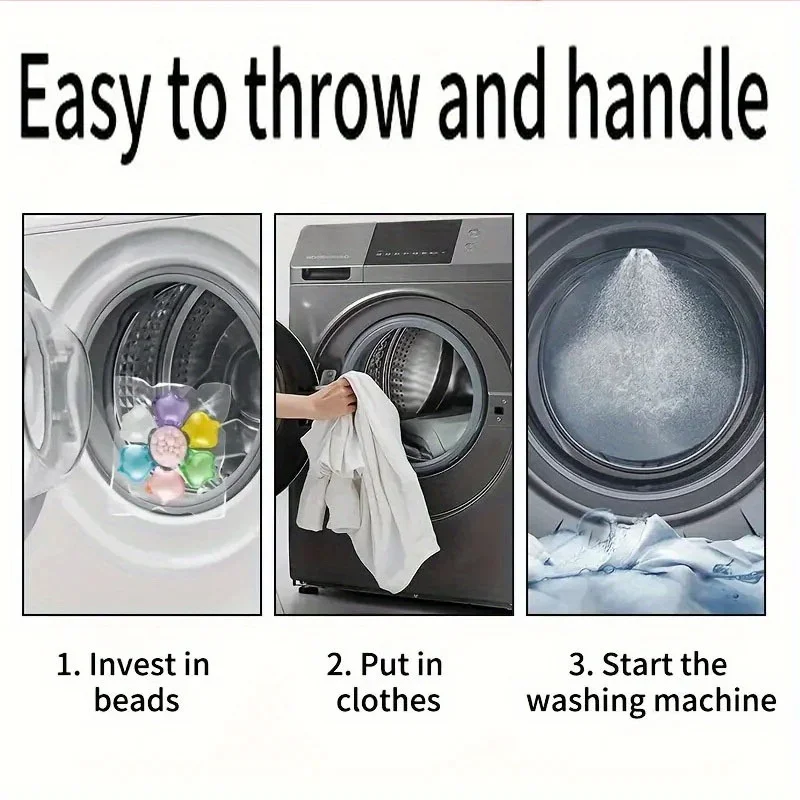 Easy to throw and handle

1. Invest in beads

2. Put in clothes

3. Start the washing machine