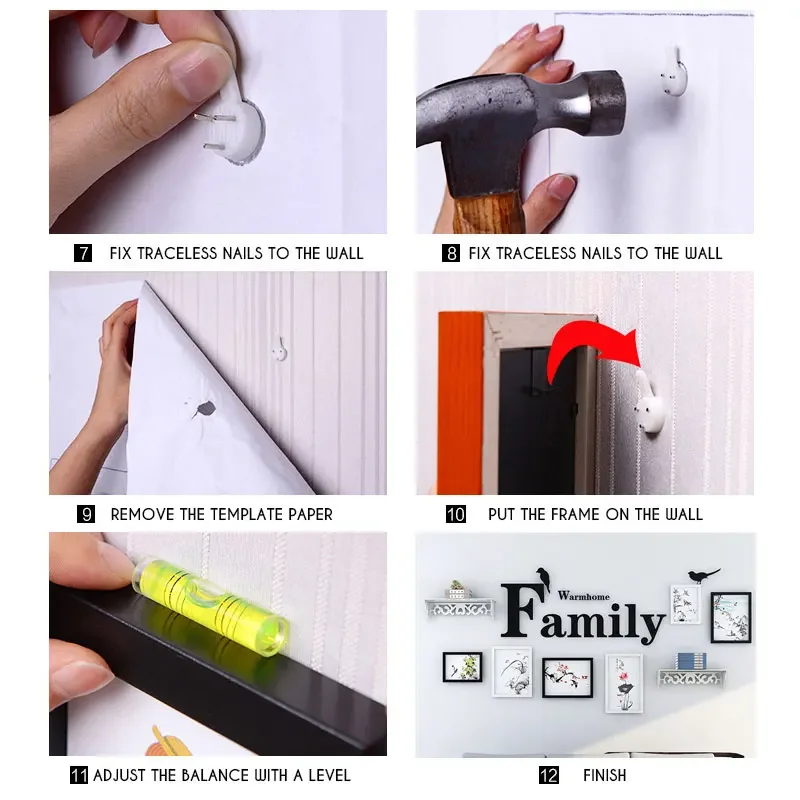 7 FIX TRACELESS NAILS TO THE WALL

8 FIX TRACELESS NAILS TO THE WALL

9 REMOVE THE TEMPLATE PAPER

10 PUT THE FRAME ON THE WALL

11 ADJUST THE BALANCE WITH A LEVEL

Warmhome
Family

12 FINISH