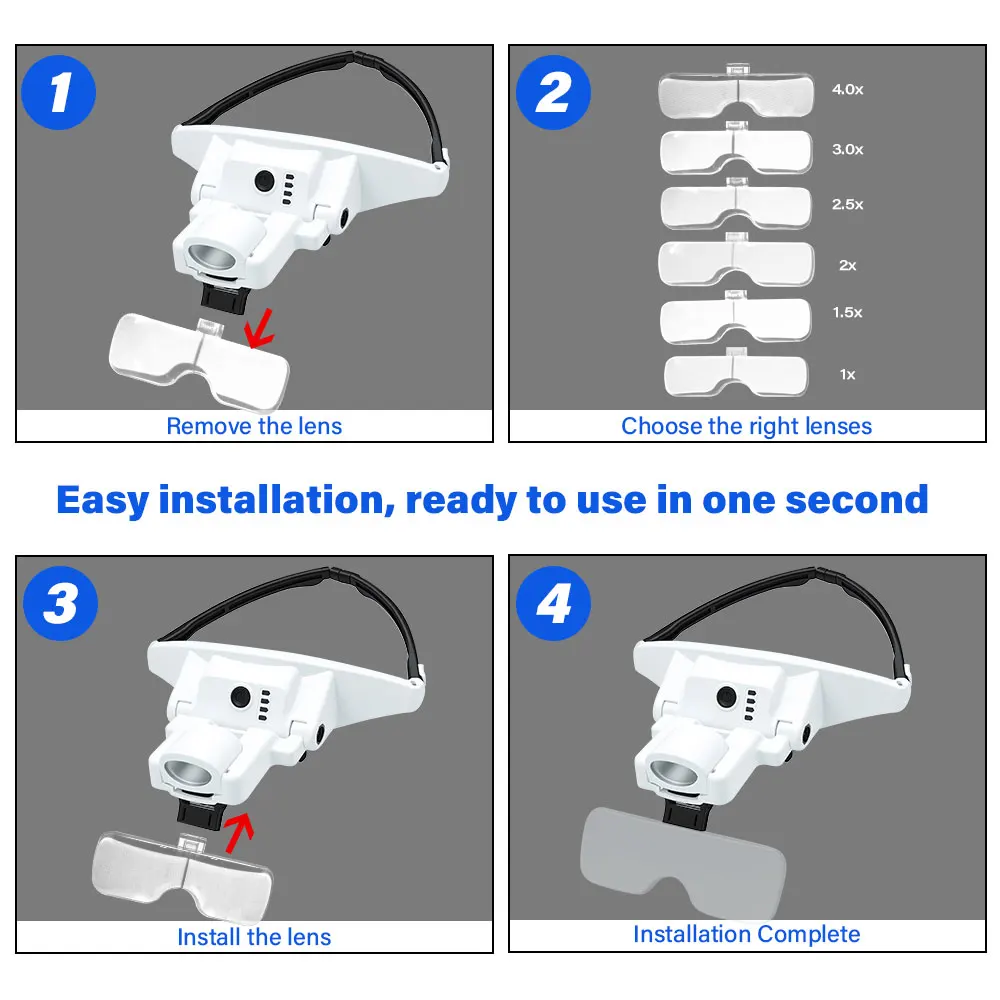 1

Remove the lens

2

4.0x

3.0x

2.5x

2x

1.5x

1x

Choose the right lenses

Easy installation, ready to use in one second

3

Install the lens

4

Installation Complete