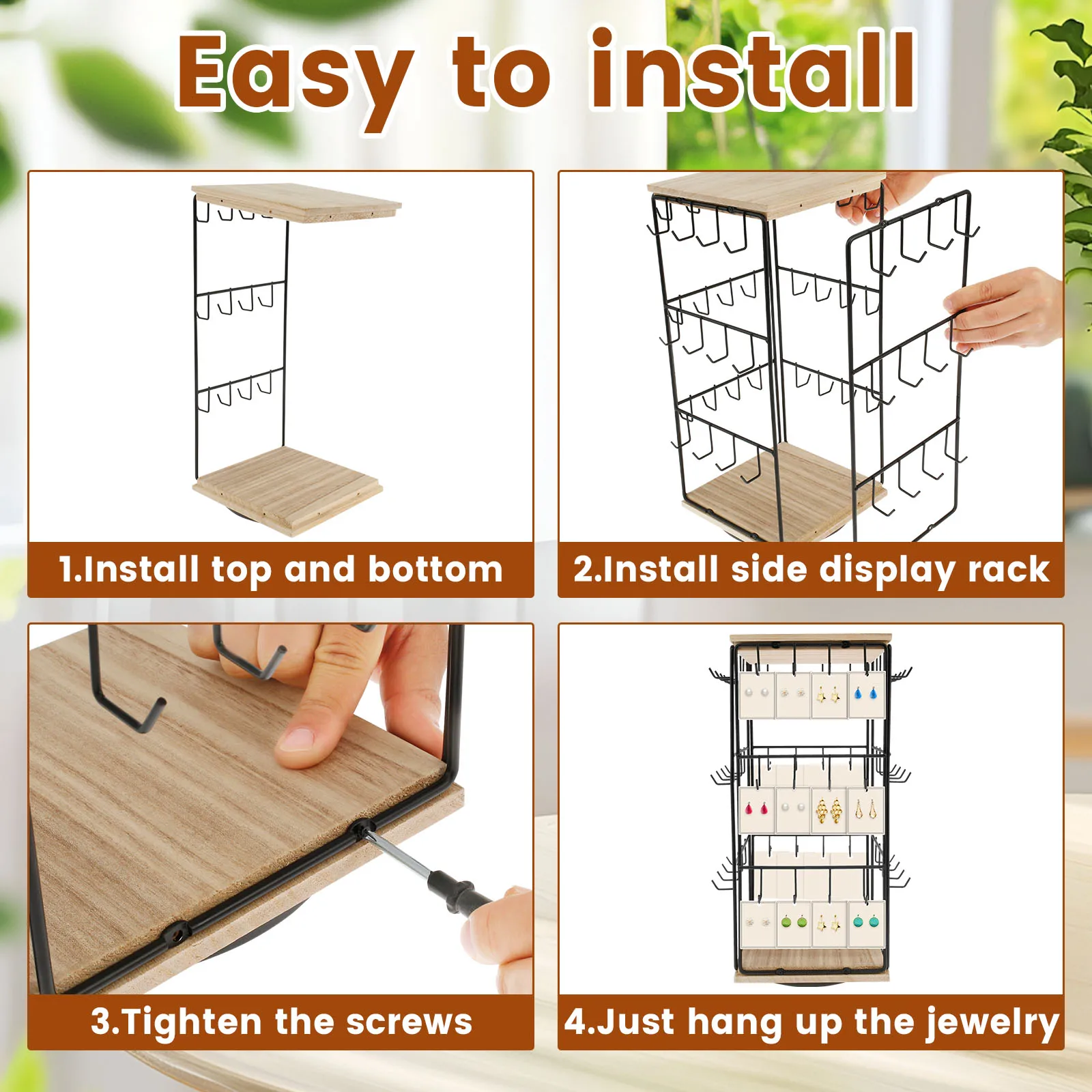 Easy to install

1.Install top and bottom

2.Install side display rack

3.Tighten the screws

4.Just hang up the jewelry