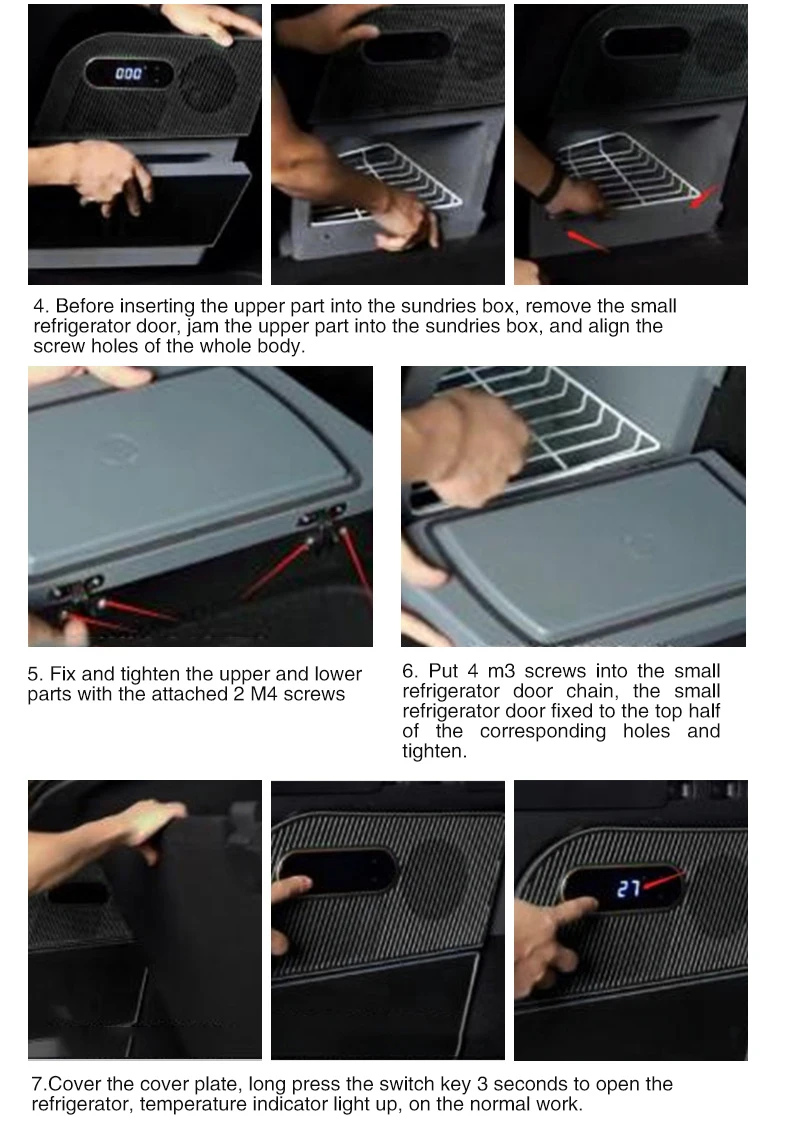 000

4. Before inserting the upper part into the sundries box, remove the small refrigerator door, jam the upper part into the sundries box, and align the screw holes of the whole body.

5. Fix and tighten the upper and lower parts with the attached 2 M4 screws

6. Put 4 m3 screws into the small refrigerator door chain, the small refrigerator door fixed to the top half of the corresponding holes and tighten.

27

7.Cover the cover plate, long press the switch key 3 seconds to open the refrigerator, temperature indicator light up, on the normal work.