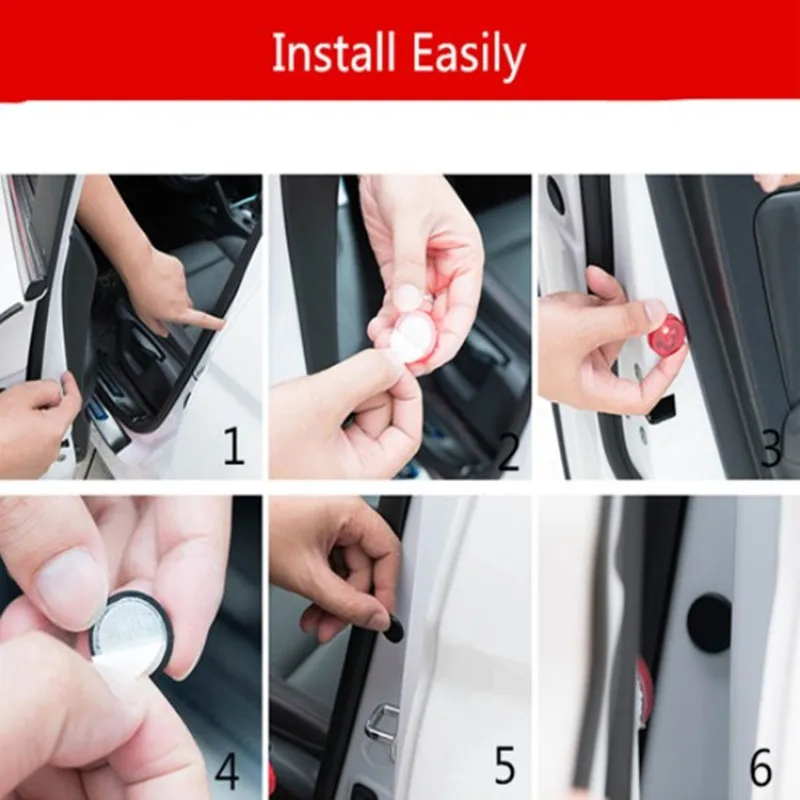 Install Easily

1

2

3

4

5

6