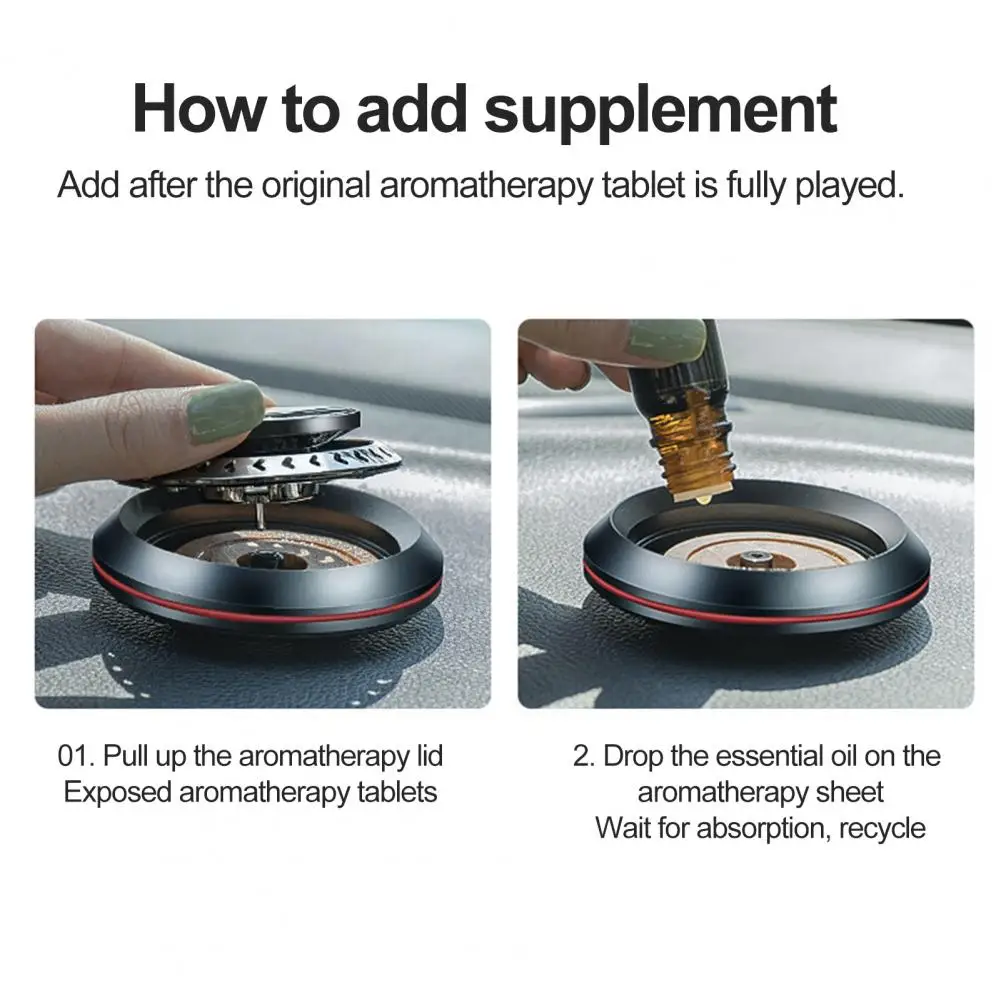 How to add supplement
Add after the original aromatherapy tablet is fully played.

01. Pull up the aromatherapy lid
Exposed aromatherapy tablets

2. Drop the essential oil on the aromatherapy sheet
Wait for absorption, recycle