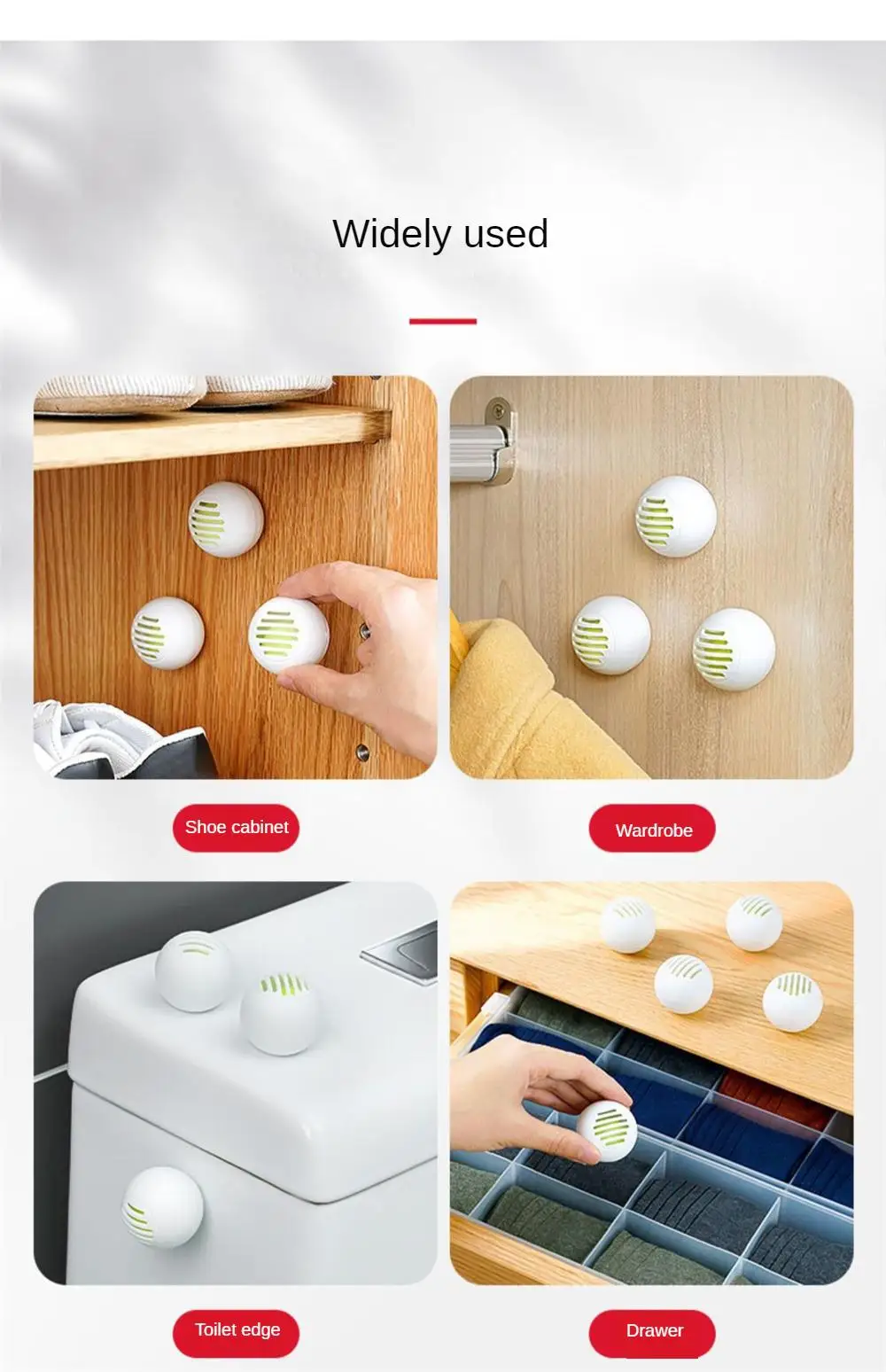 Widely used

Shoe cabinet

Wardrobe

Toilet edge

Drawer