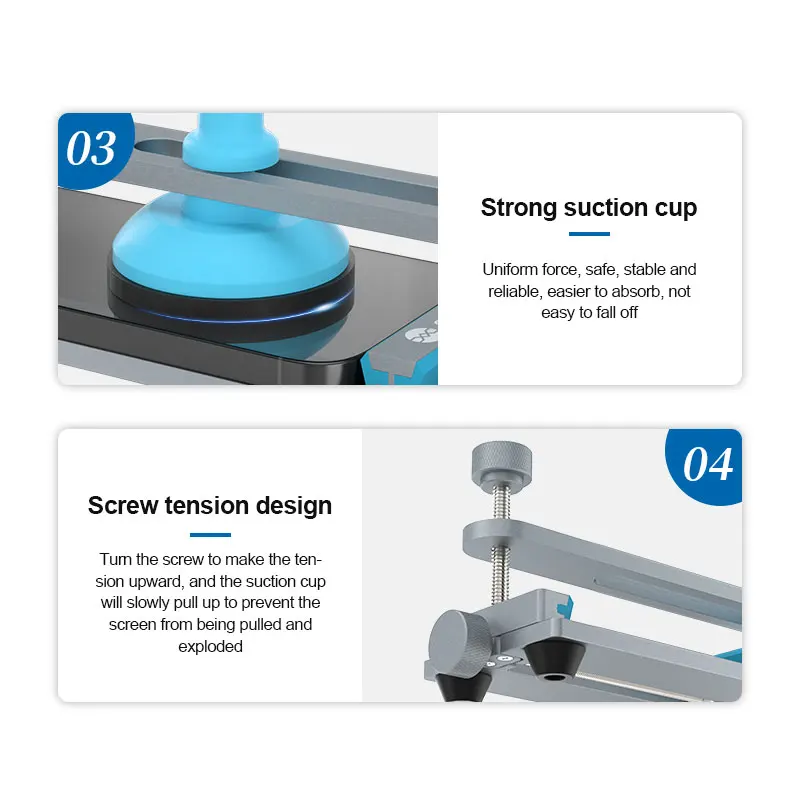 03

Strong suction cup

Uniform force, safe, stable and reliable, easier to absorb, not easy to fall off

04

Screw tension design

Turn the screw to make the tension upward, and the suction cup will slowly pull up to prevent the screen from being pulled and exploded