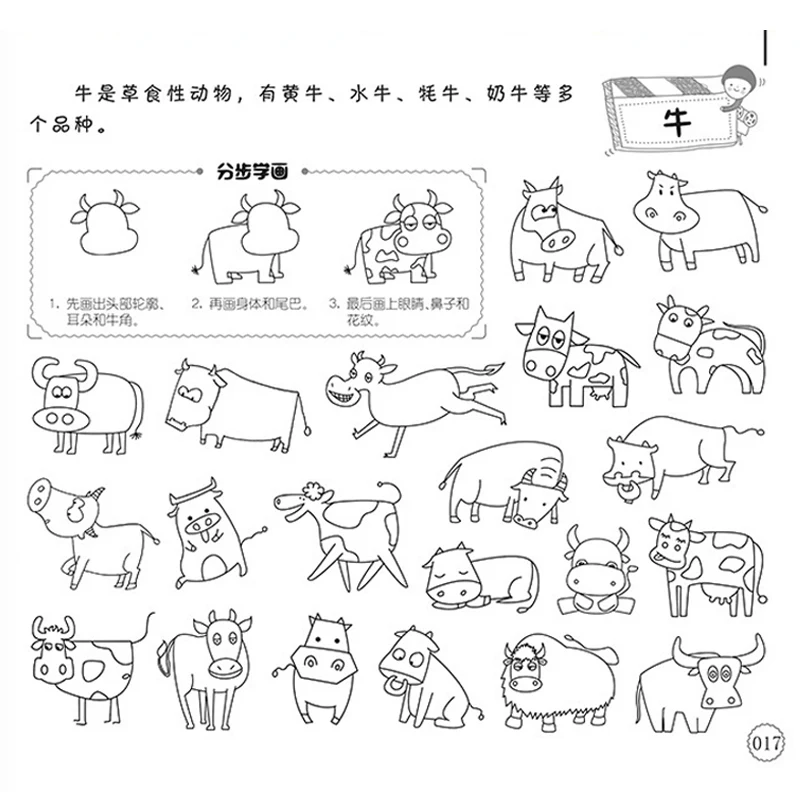 牛是草食性动物，有黄牛、水牛、牦牛、奶牛等多个品种。

牛

分步学画

1. 先画出头部轮廓、耳朵和牛角。

2. 再画身体和尾巴。

3. 最后画上眼睛、鼻子和花纹。

017