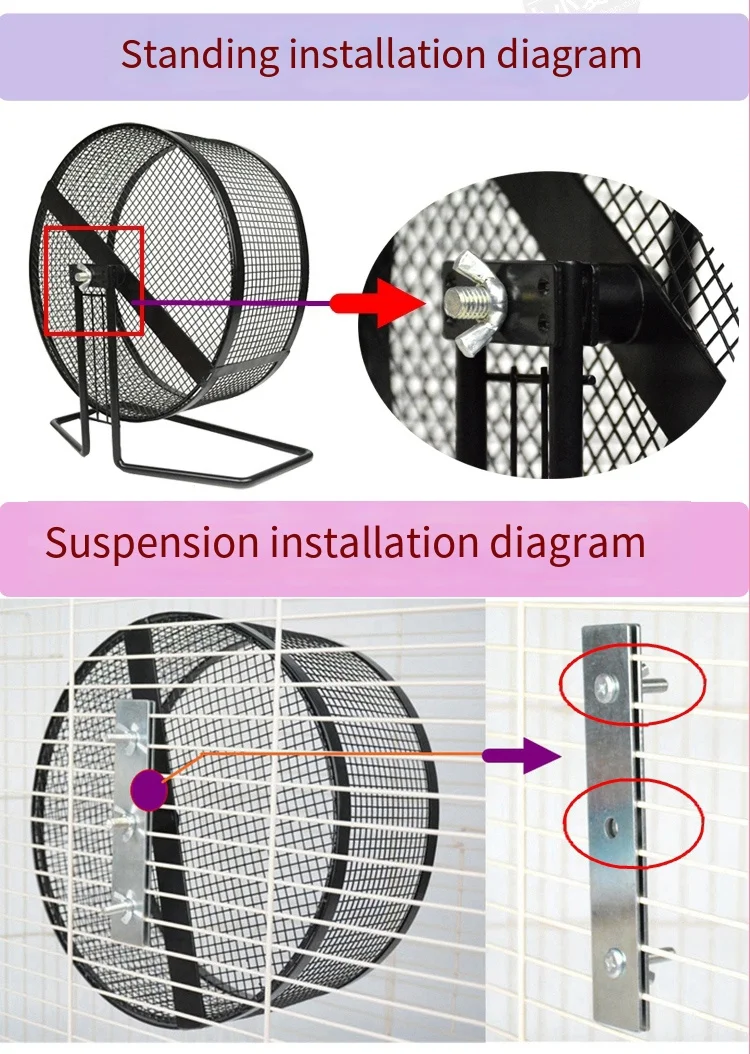 Standing installation diagram

Suspension installation diagram