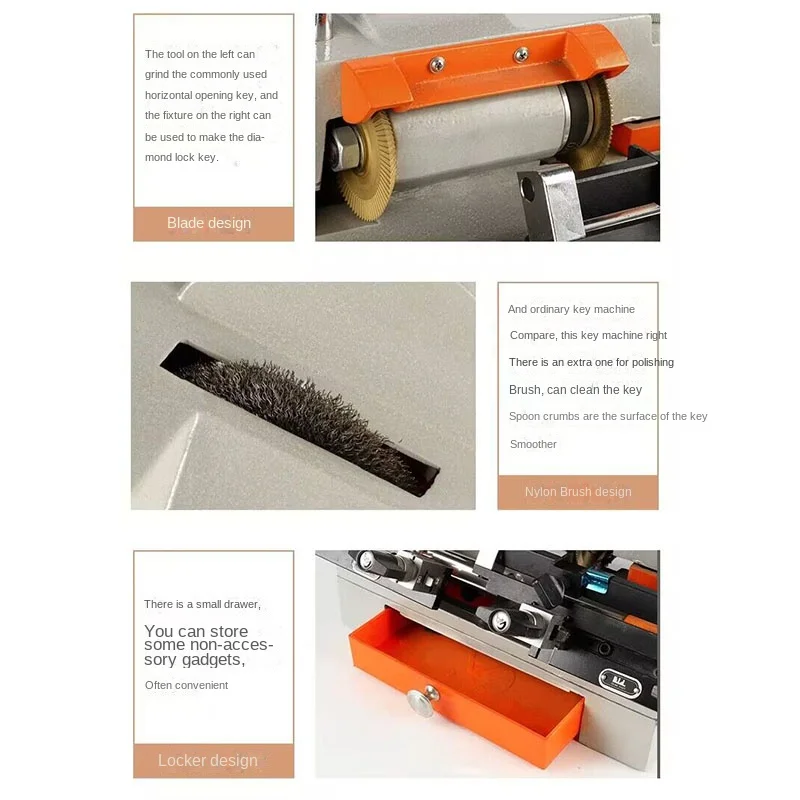 The tool on the left can grind the commonly used horizontal opening key, and the fixture on the right can be used to make the diamond lock key.

Blade design

And ordinary key machine
Compare, this key machine right
There is an extra one for polishing
Brush, can clean the key
Spoon crumbs are the surface of the key
Smoother

Nylon Brush design

There is a small drawer,
You can store some non-accessory gadgets,
Often convenient

Locker design