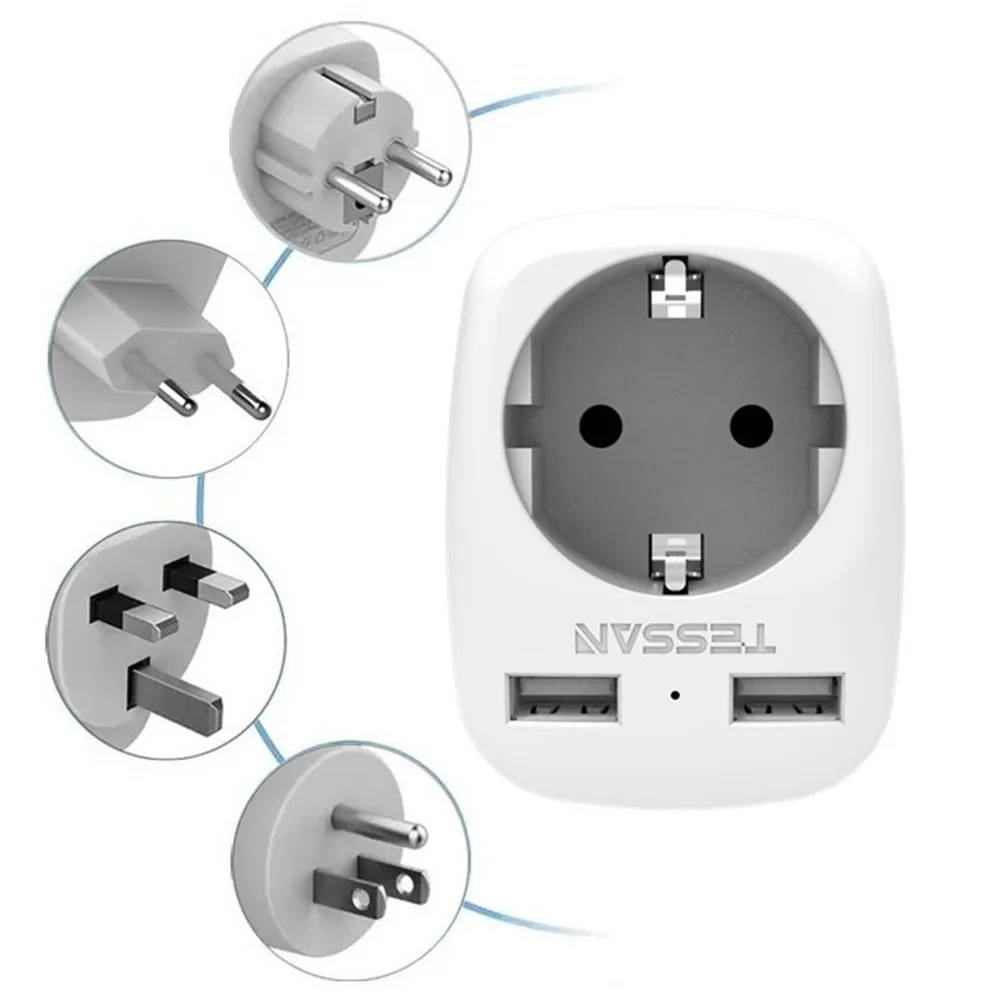 TESSAN