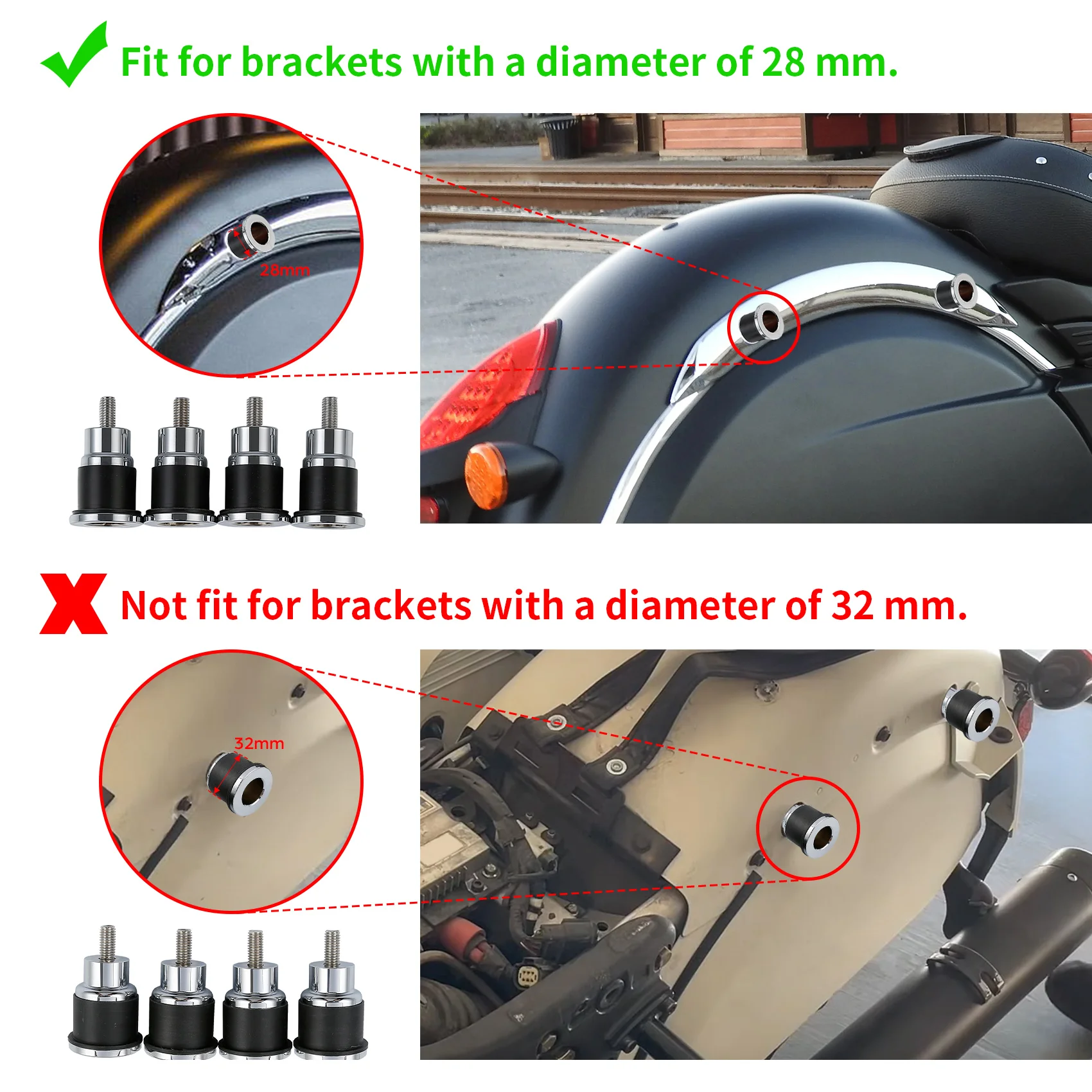 Fit for brackets with a diameter of 28 mm.

28mm

Not fit for brackets with a diameter of 32 mm.

32mm