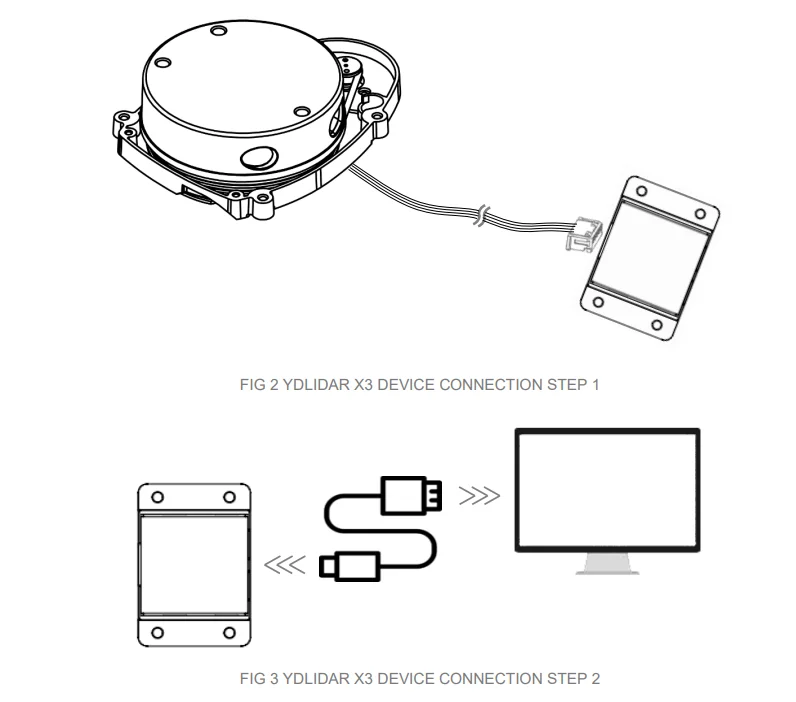 FIG 2 YDLIDAR X3 DEVICE CONNECTION STEP 1

FIG 3 YDLIDAR X3 DEVICE CONNECTION STEP 2