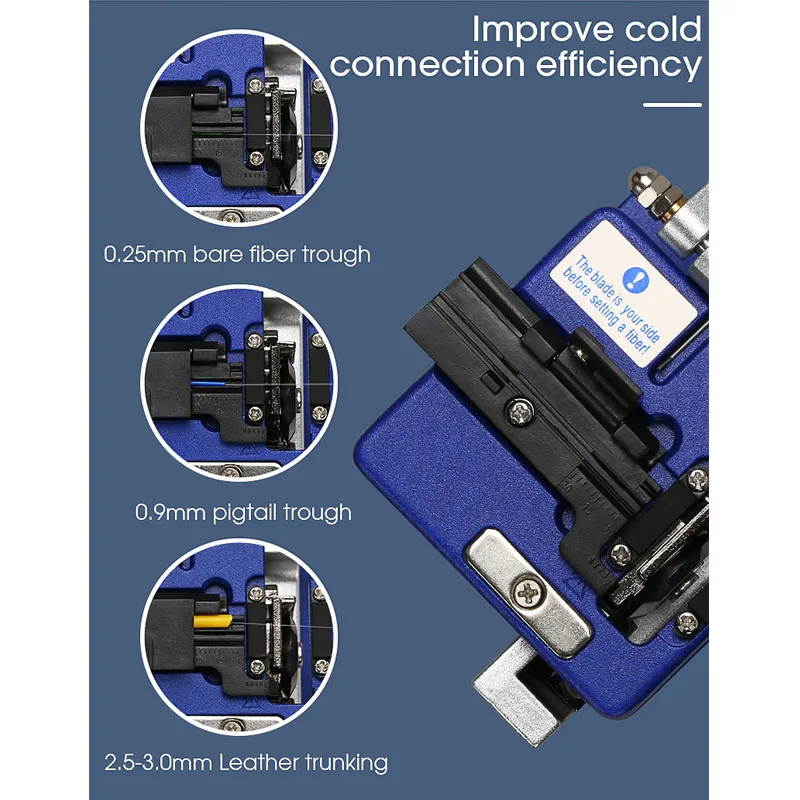 Improve cold connection efficiency

0.25mm bare fiber trough

0.9mm pigtail trough

2.5-3.0mm Leather trunking

The blade is your side before setting a fiber!