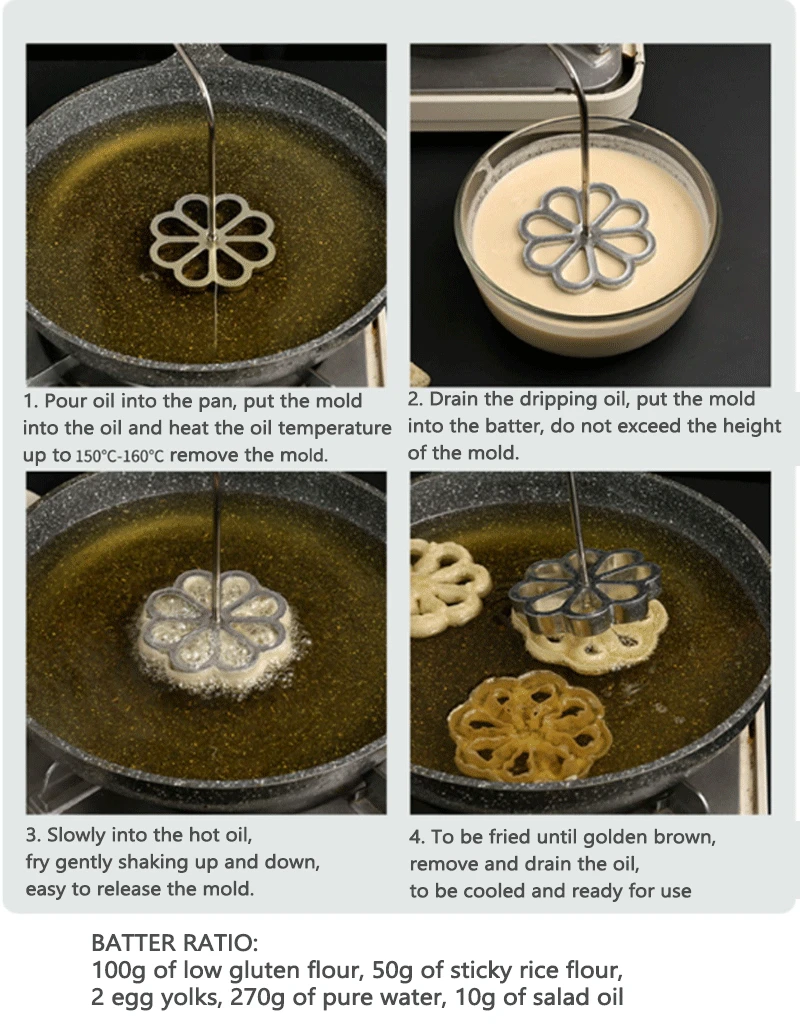 1. Pour oil into the pan, put the mold into the oil and heat the oil temperature up to 150°C-160°C remove the mold.

2. Drain the dripping oil, put the mold into the batter, do not exceed the height of the mold.

3. Slowly into the hot oil, fry gently shaking up and down, easy to release the mold.

4. To be fried until golden brown, remove and drain the oil, to be cooled and ready for use

BATTER RATIO:
100g of low gluten flour, 50g of sticky rice flour, 2 egg yolks, 270g of pure water, 10g of salad oil