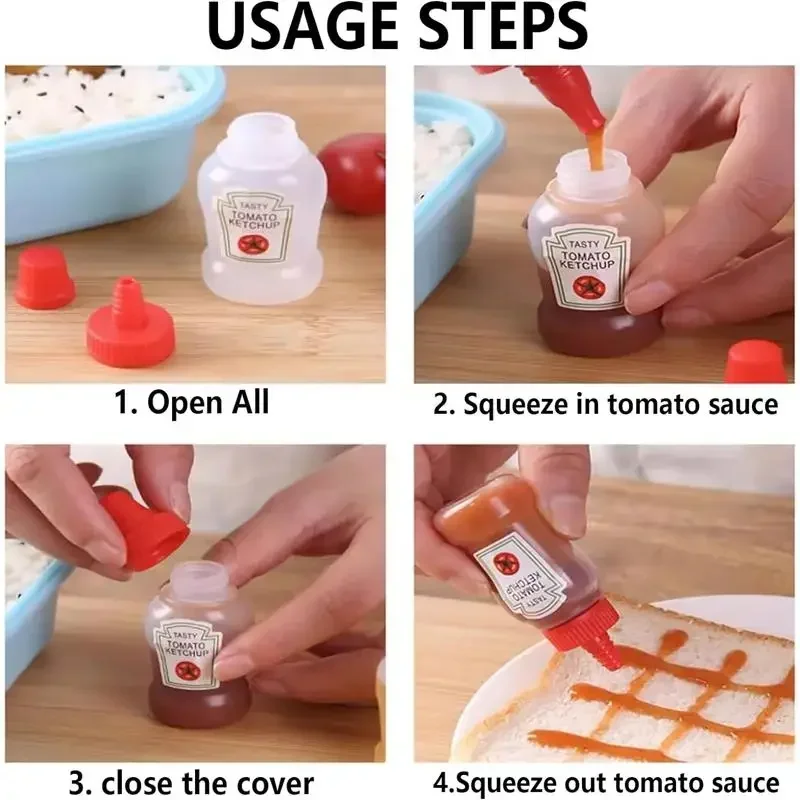 USAGE STEPS

TASTY TOMATO KETCHUP

1. Open All

TASTY TOMATO KETCHUP

2. Squeeze in tomato sauce

TASTY TOMATO KETCHUP

3. close the cover

TASTY TOMATO KETCHUP

4.Squeeze out tomato sauce