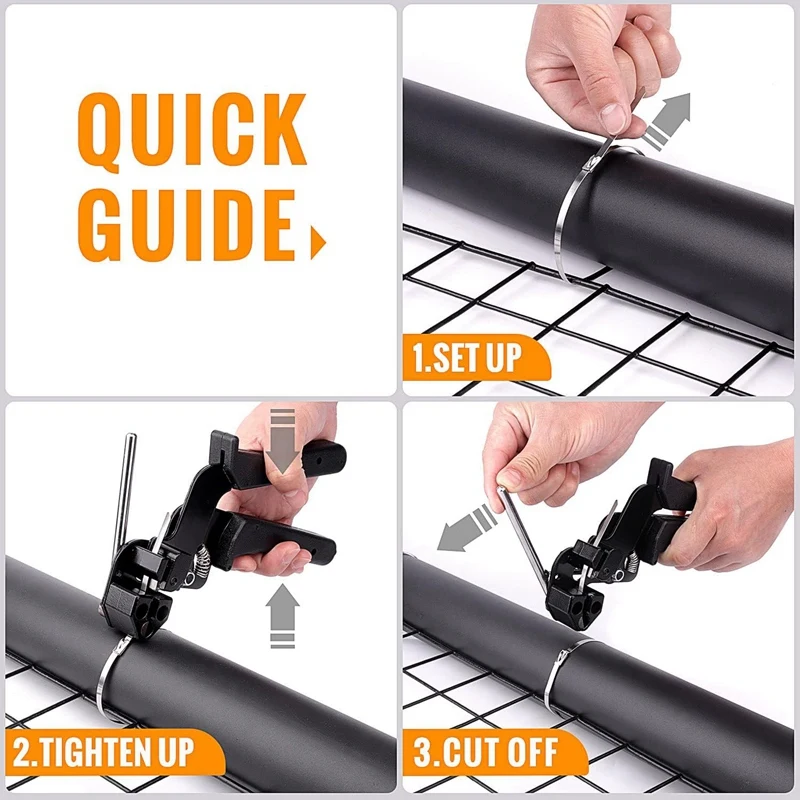 QUICK GUIDE

1.SET UP

2.TIGHTEN UP

3.CUT OFF