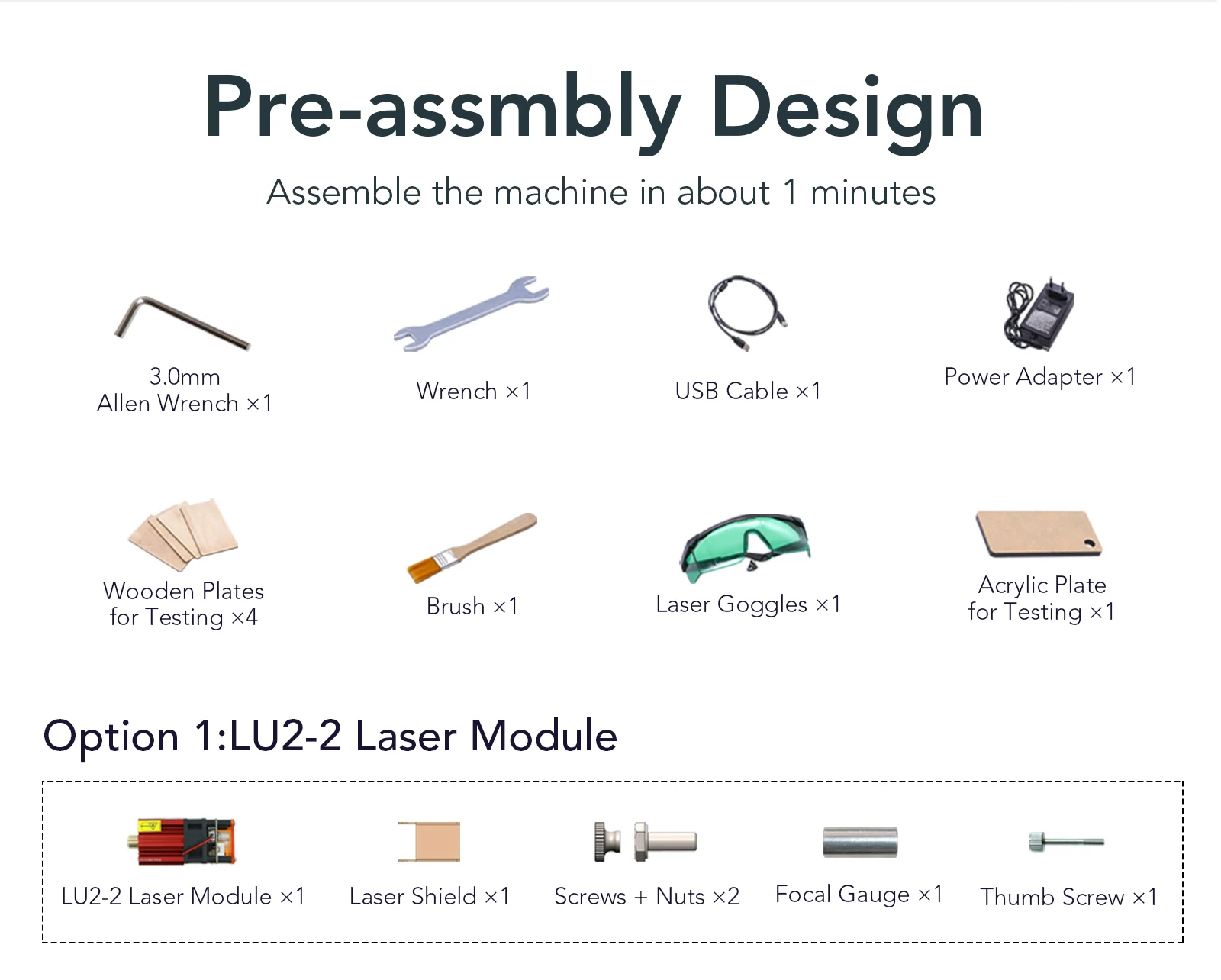 Pre-assmbly Design

Assemble the machine in about 1 minutes

3.0mm Allen Wrench ×1

Wrench ×1

USB Cable ×1

Power Adapter ×1

Wooden Plates for Testing ×4

Brush ×1

Laser Goggles ×1

Acrylic Plate for Testing ×1

Option 1:LU2-2 Laser Module

LU2-2 Laser Module ×1

Laser Shield ×1

Screws + Nuts ×2

Focal Gauge ×1

Thumb Screw ×1