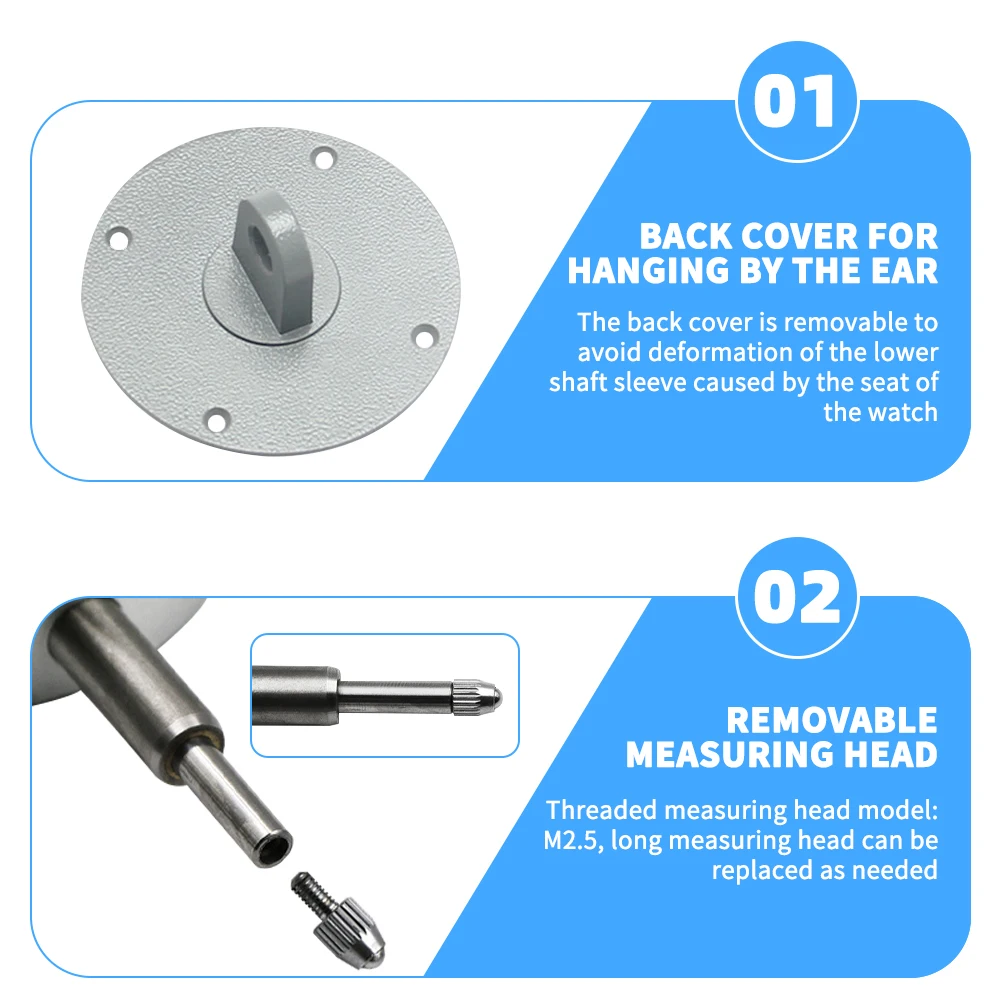 01

BACK COVER FOR HANGING BY THE EAR

The back cover is removable to avoid deformation of the lower shaft sleeve caused by the seat of the watch

02

REMOVABLE MEASURING HEAD

Threaded measuring head model: M2.5, long measuring head can be replaced as needed