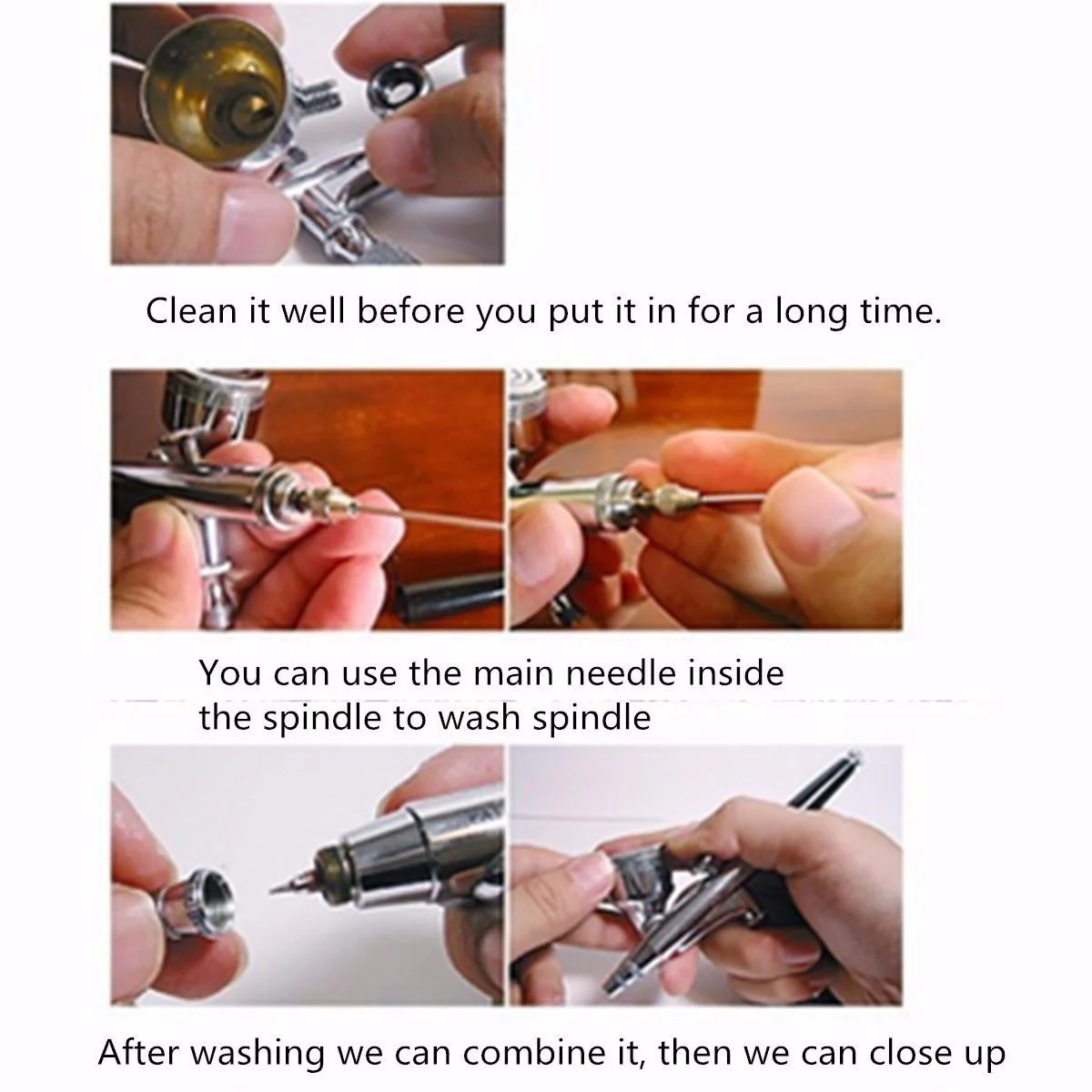 Clean it well before you put it in for a long time.

You can use the main needle inside the spindle to wash spindle

After washing we can combine it, then we can close up