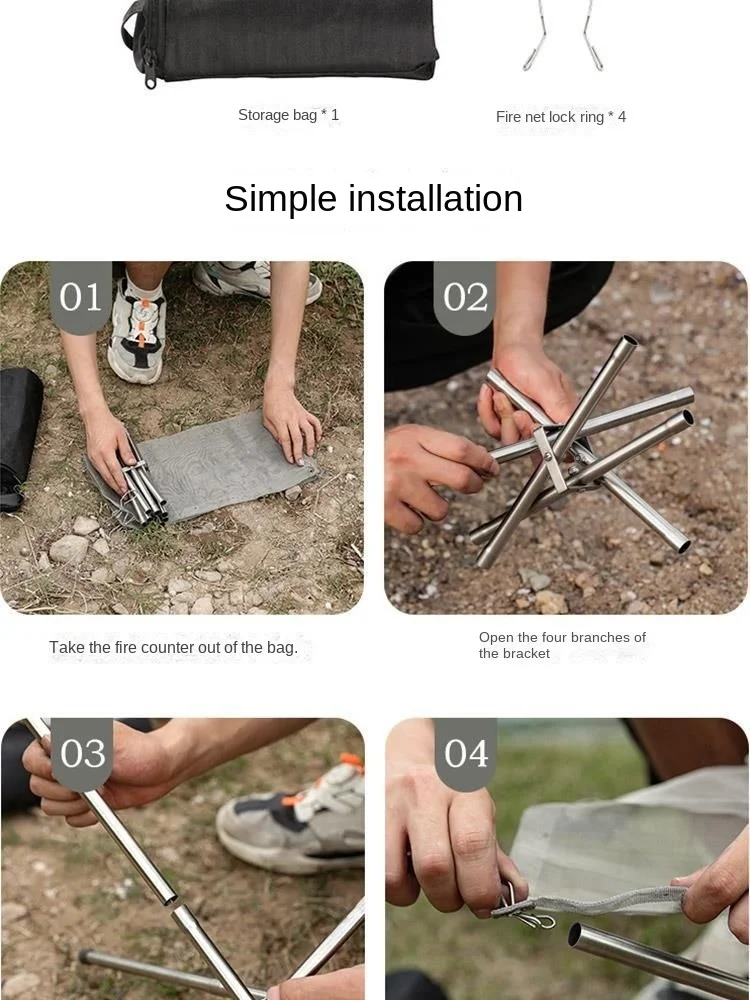 Storage bag * 1

Fire net lock ring * 4

Simple installation

01

02

Take the fire counter out of the bag.

Open the four branches of the bracket

03

04