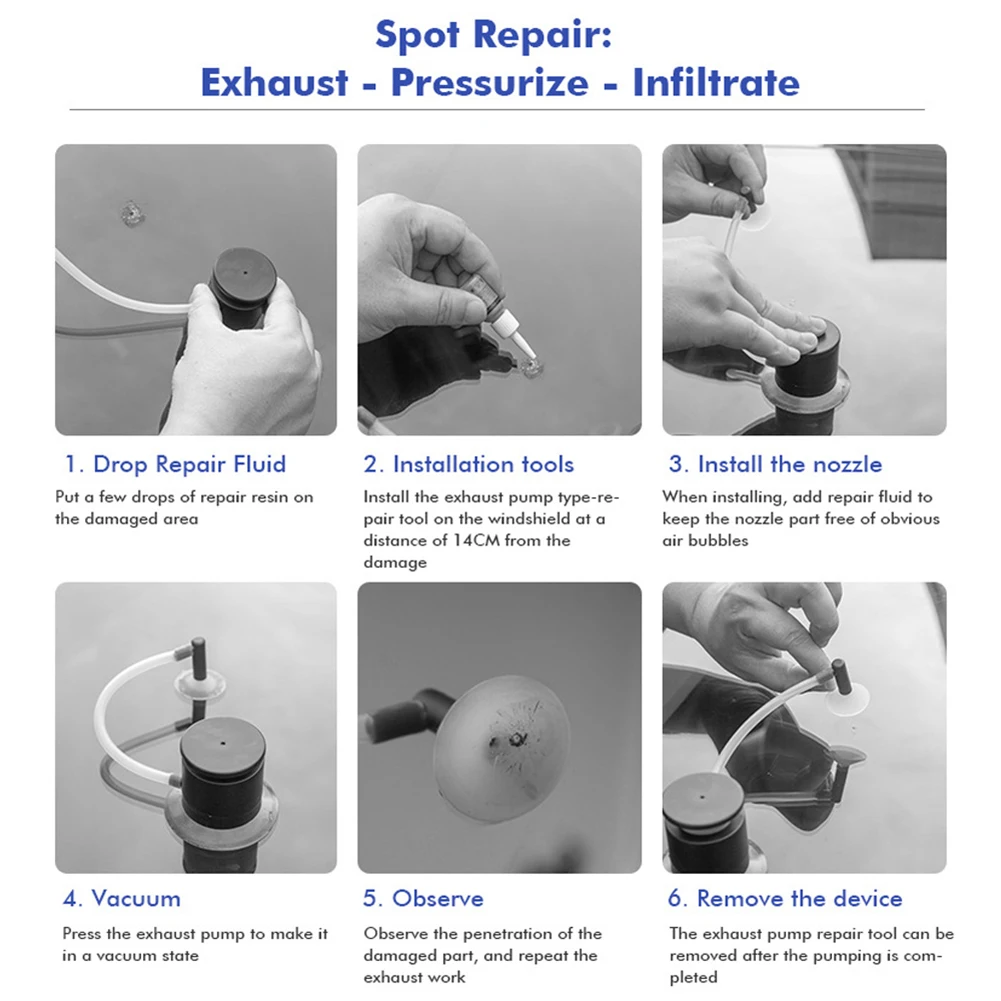 Spot Repair:
Exhaust - Pressurize - Infiltrate

1. Drop Repair Fluid
Put a few drops of repair resin on the damaged area

2. Installation tools
Install the exhaust pump type-repair tool on the windshield at a distance of 14CM from the damage

3. Install the nozzle
When installing, add repair fluid to keep the nozzle part free of obvious air bubbles

4. Vacuum
Press the exhaust pump to make it in a vacuum state

5. Observe
Observe the penetration of the damaged part, and repeat the exhaust work

6. Remove the device
The exhaust pump repair tool can be removed after the pumping is completed