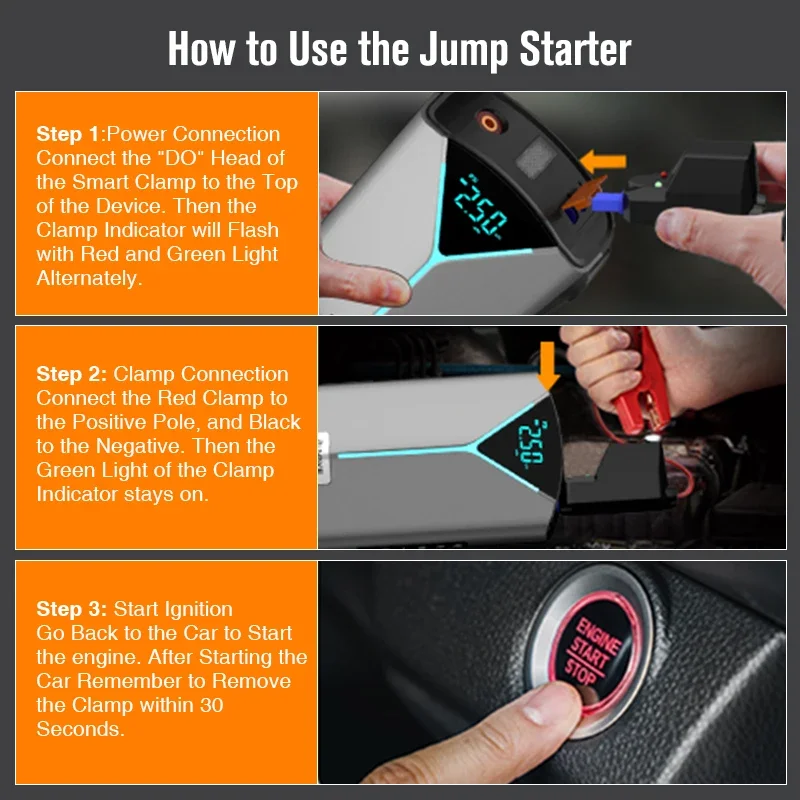 How to Use the Jump Starter

Step 1:Power Connection
Connect the "DO" Head of the Smart Clamp to the Top of the Device. Then the Clamp Indicator will Flash with Red and Green Light Alternately.

250

Step 2: Clamp Connection
Connect the Red Clamp to the Positive Pole, and Black to the Negative. Then the Green Light of the Clamp Indicator stays on.

250

Step 3: Start Ignition
Go Back to the Car to Start the engine. After Starting the Car Remember to Remove the Clamp within 30 Seconds.

ENGINE START STOP