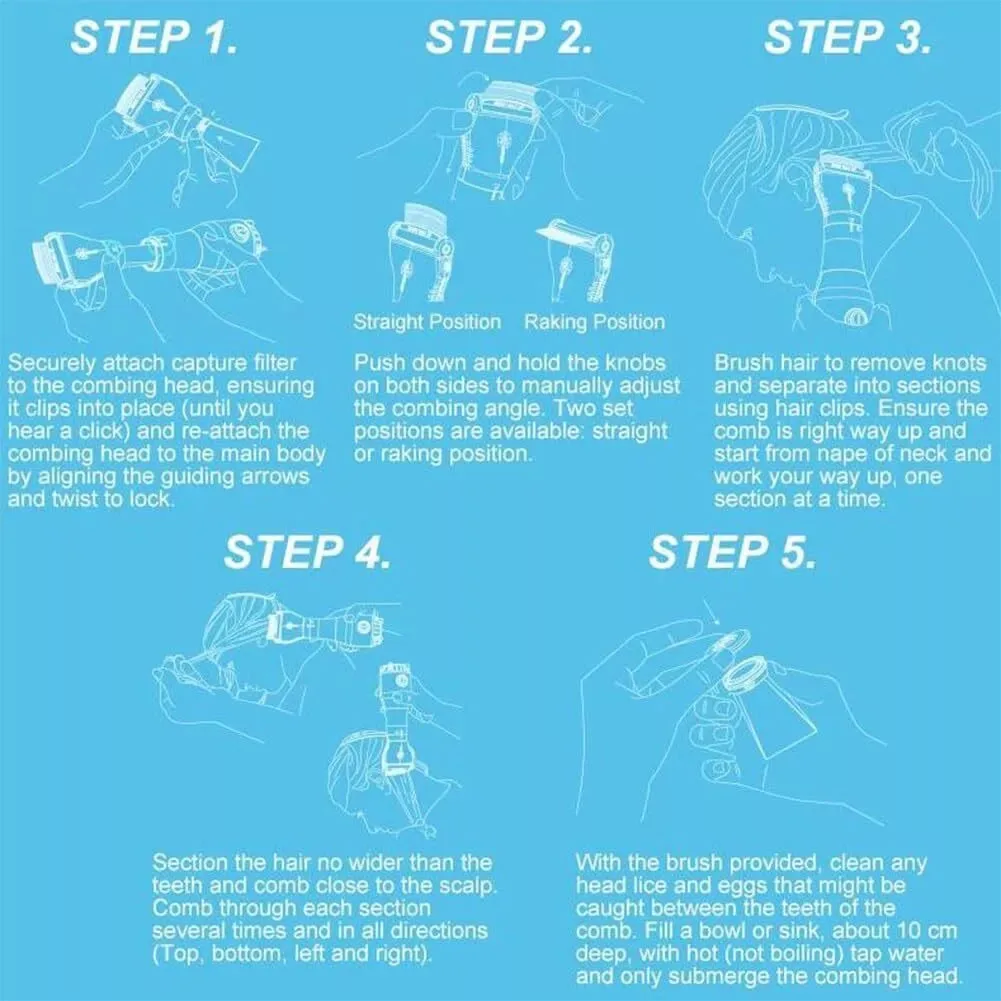 STEP 1.

Securely attach capture filter to the combing head, ensuring it clips into place (until you hear a click) and re-attach the combing head to the main body by aligning the guiding arrows and twist to lock.

STEP 2.

Straight Position Raking Position

Push down and hold the knobs on both sides to manually adjust the combing angle. Two set positions are available: straight or raking position.

STEP 3.

Brush hair to remove knots and separate into sections using hair clips. Ensure the comb is right way up and start from nape of neck and work your way up, one section at a time.

STEP 4.

Section the hair no wider than the teeth and comb close to the scalp. Comb through each section several times and in all directions (Top, bottom, left and right).

STEP 5.

With the brush provided, clean any head lice and eggs that might be caught between the teeth of the comb. Fill a bowl or sink, about 10 cm deep, with hot (not boiling) tap water and only submerge the combing head.