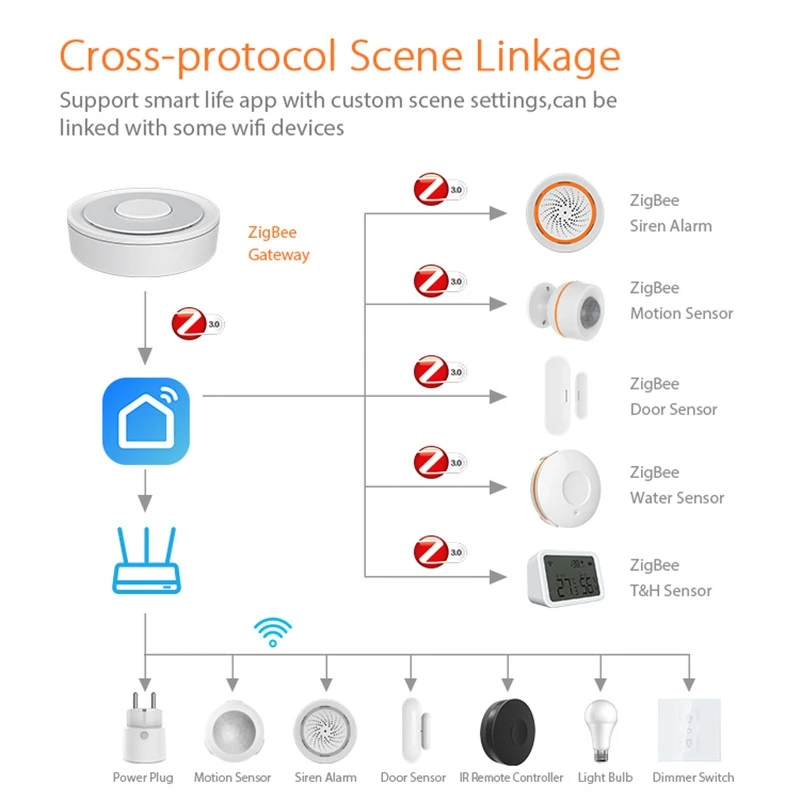 Cross-protocol Scene Linkage

Support smart life app with custom scene settings,can be linked with some wifi devices

ZigBee Gateway

3.0

3.0

ZigBee Siren Alarm

3.0

ZigBee Motion Sensor

3.0

ZigBee Door Sensor

3.0

ZigBee Water Sensor

3.0

ZigBee T&H Sensor

Power Plug

Motion Sensor

Siren Alarm

Door Sensor

IR Remote Controller

Light Bulb

Dimmer Switch