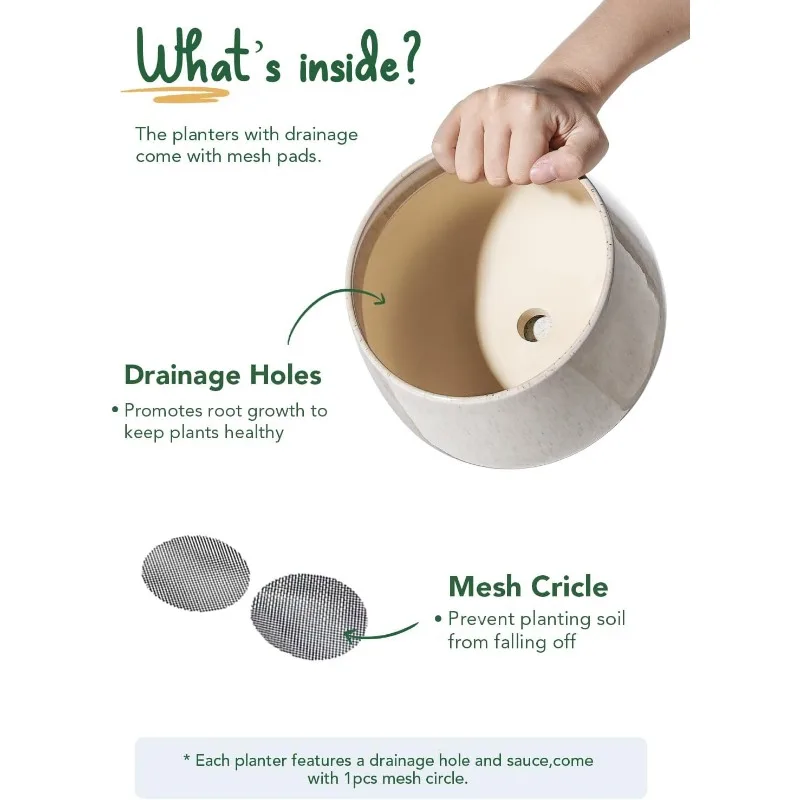 What's inside?

The planters with drainage come with mesh pads.

Drainage Holes

• Promotes root growth to keep plants healthy

Mesh Cricle

• Prevent planting soil from falling off

* Each planter features a drainage hole and sauce,come with 1pcs mesh circle.