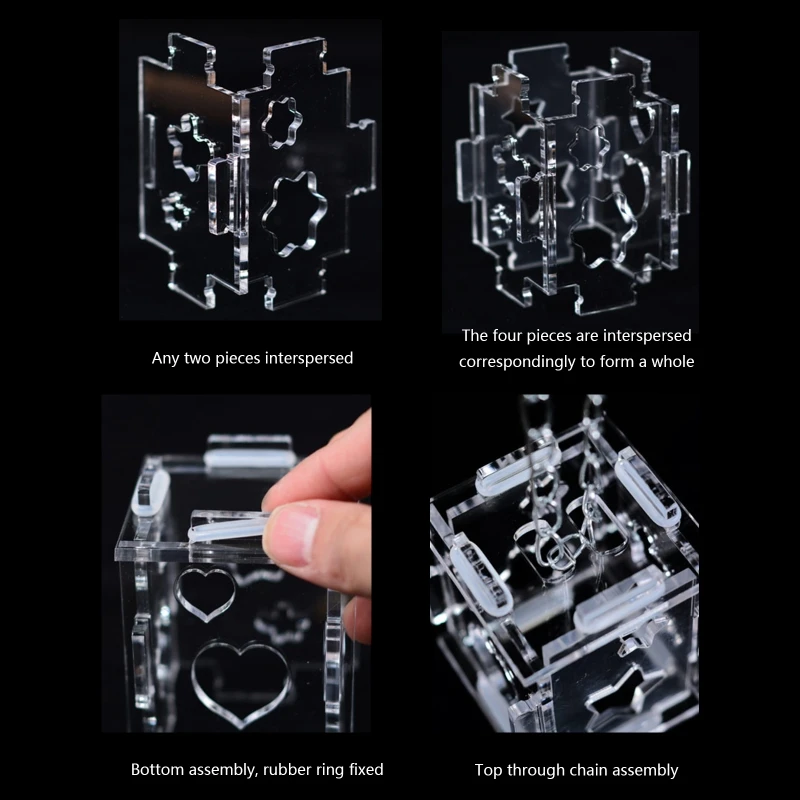 Any two pieces interspersed

The four pieces are interspersed correspondingly to form a whole

Bottom assembly, rubber ring fixed

Top through chain assembly