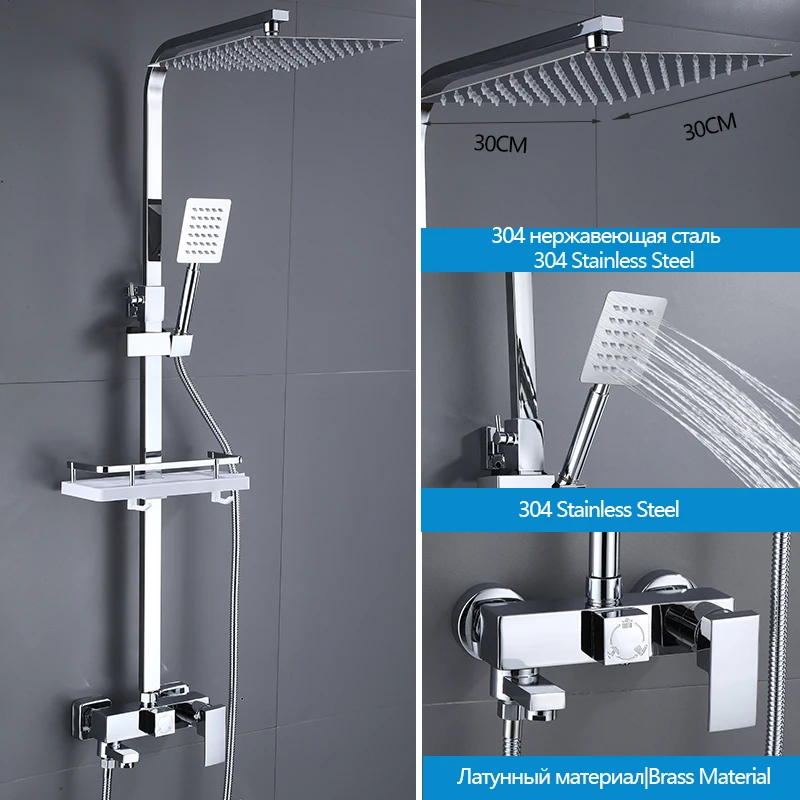 30CM

30CM

304 нержавеющая сталь
304 Stainless Steel

304 Stainless Steel

Латунный материал|Brass Material